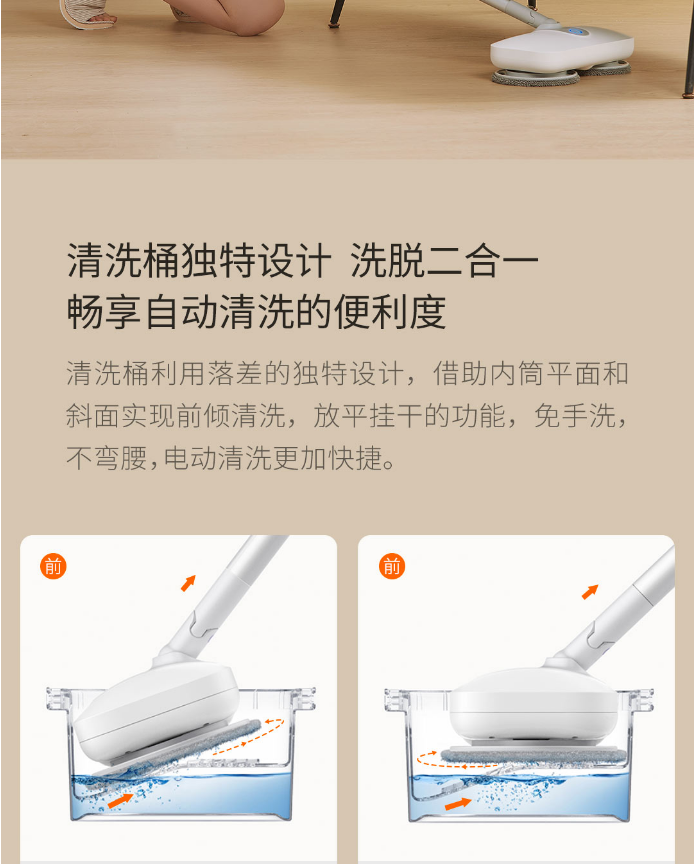 清洗桶独特设计 洗脱二合一
畅享自动清洗的便利度

清洗桶利用落差的独特设计，借助内筒平面和斜面实现前倾清洗，放平挂干的功能，免手洗，不弯腰，电动清洗更加快捷。

前

前