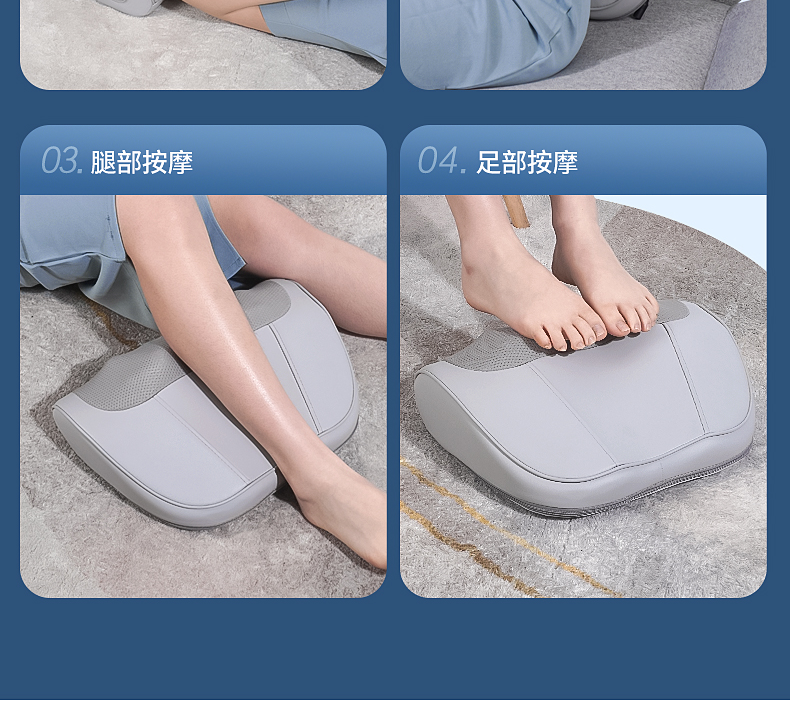 03. 腿部按摩

04. 足部按摩