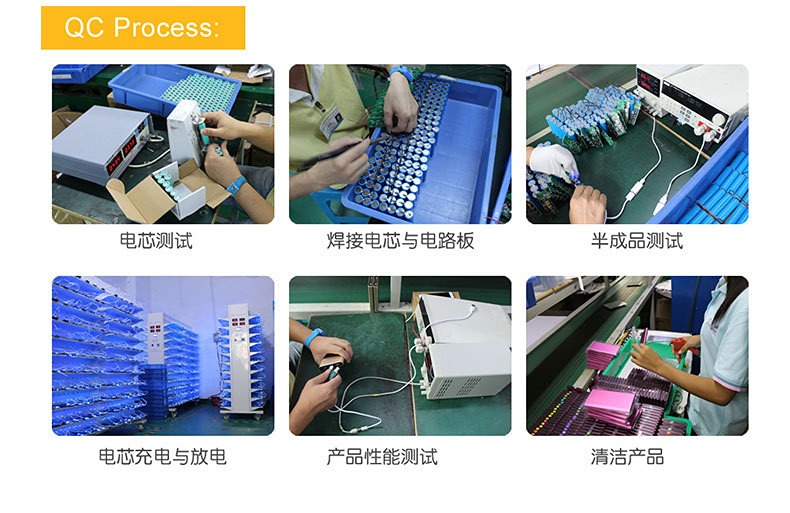 QC Process:

电芯测试

焊接电芯与电路板

半成品测试

电芯充电与放电

产品性能测试

清洁产品