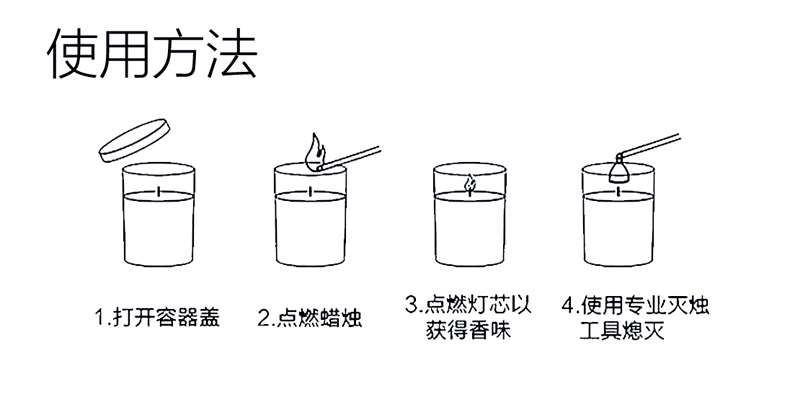 使用方法

1.打开容器盖

2.点燃蜡烛

3.点燃灯芯以获得香味

4.使用专业灭烛工具熄灭