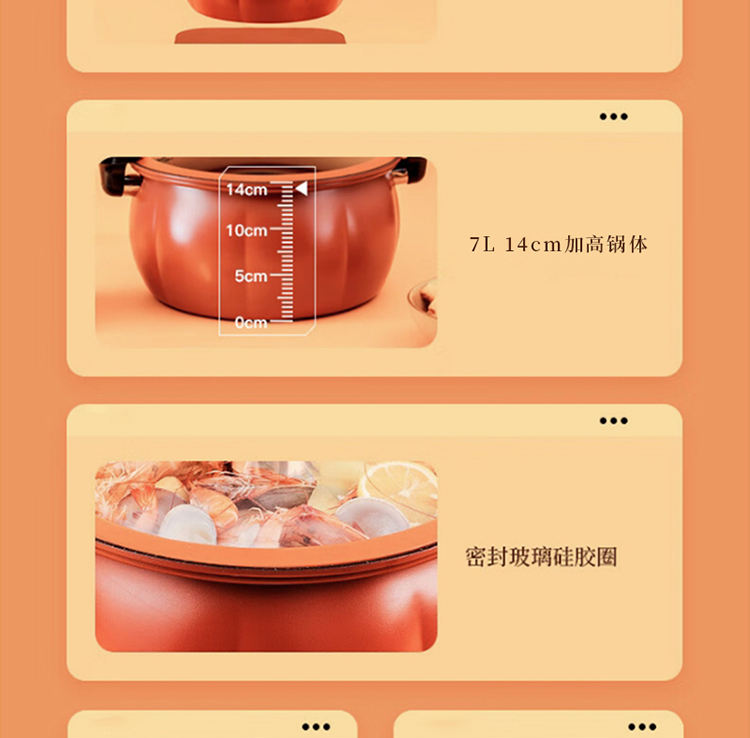 14cm
10cm
5cm
0cm

7L 14cm加高锅体

密封玻璃硅胶圈