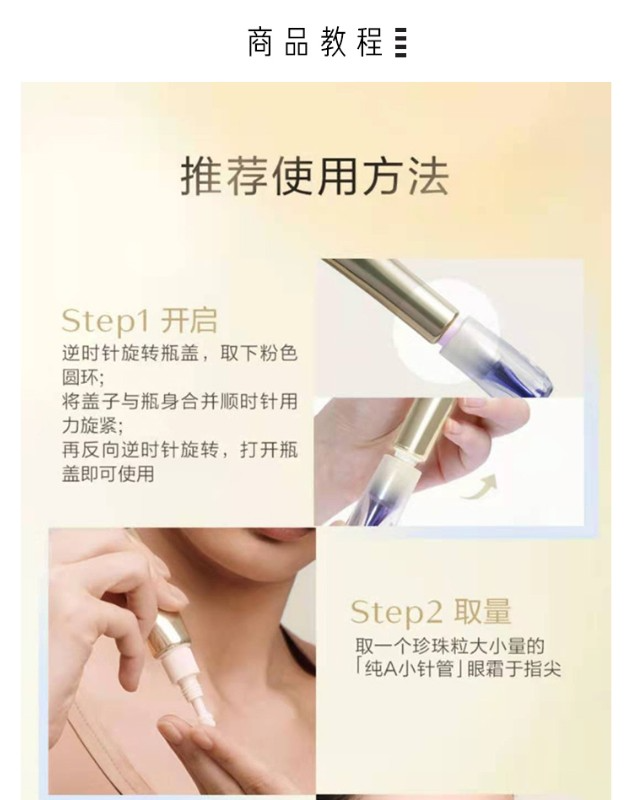 商品教程

推荐使用方法

Step1 开启
逆时针旋转瓶盖，取下粉色圆环；
将盖子与瓶身合并顺时针用力旋紧；
再反向逆时针旋转，打开瓶盖即可使用

Step2 取量
取一个珍珠粒大小量的「纯A小针管」眼霜于指尖