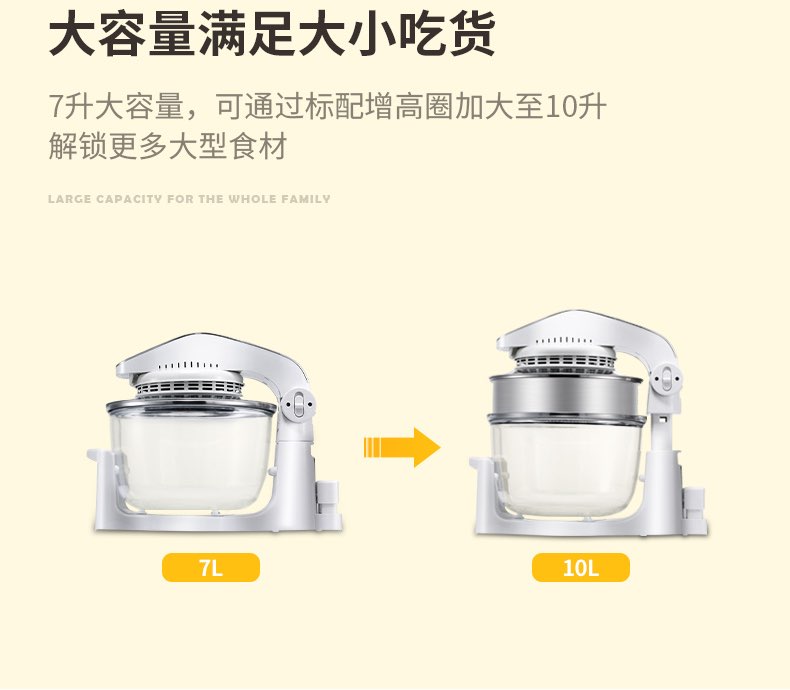 大容量满足大小吃货

7升大容量，可通过标配增高圈加大至10升
解锁更多大型食材

LARGE CAPACITY FOR THE WHOLE FAMILY

7L

10L