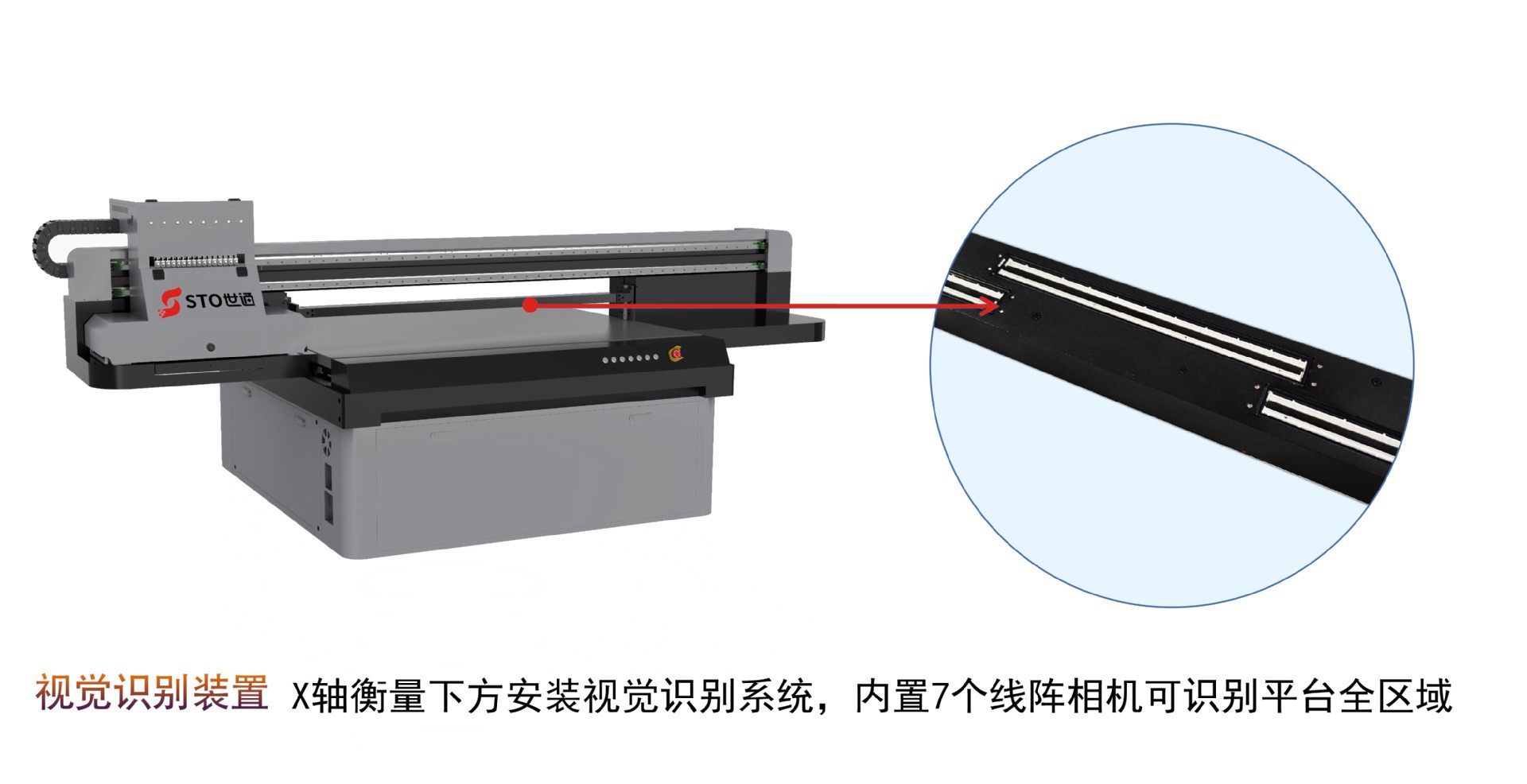 STO世通

视觉识别装置 X轴衡量下方安装视觉识别系统，内置7个线阵相机可识别平台全区域