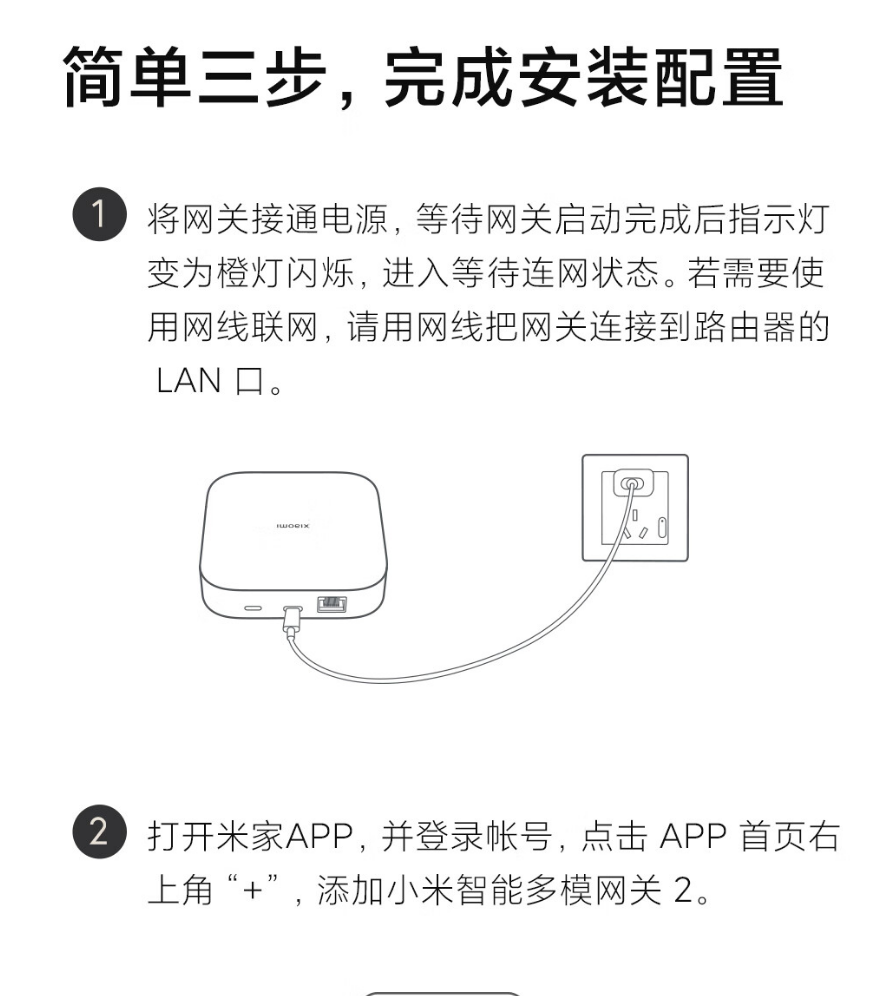 简单三步，完成安装配置

1 将网关接通电源，等待网关启动完成后指示灯变为橙灯闪烁，进入等待连网状态。若需要使用网线联网，请用网线把网关连接到路由器的 LAN 口。

xiaomi

2 打开米家APP，并登录帐号，点击 APP 首页右上角“+”，添加小米智能多模网关 2。