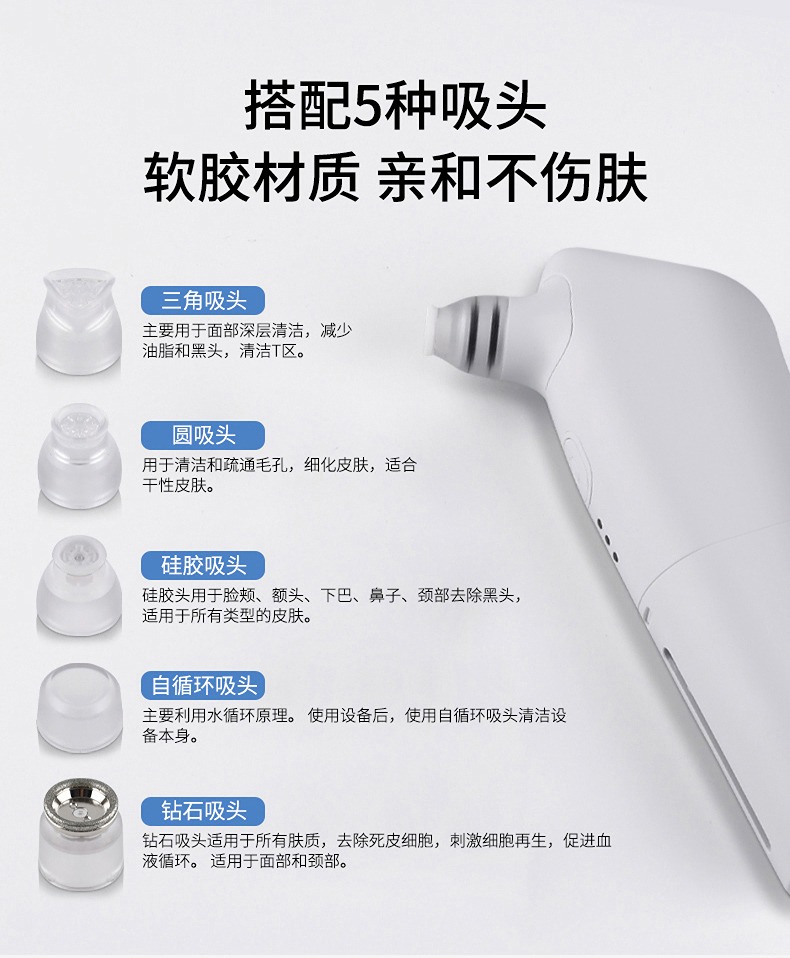 搭配5种吸头
软胶材质 亲和不伤肤

三角吸头
主要用于面部深层清洁，减少油脂和黑头，清洁T区。

圆吸头
用于清洁和疏通毛孔，细化皮肤，适合干性皮肤。

硅胶吸头
硅胶头用于脸颊、额头、下巴、鼻子、颈部去除黑头，适用于所有类型的皮肤。

自循环吸头
主要利用水循环原理。 使用设备后，使用自循环吸头清洁设备本身。

钻石吸头
钻石吸头适用于所有肤质，去除死皮细胞，刺激细胞再生，促进血液循环。 适用于面部和颈部。