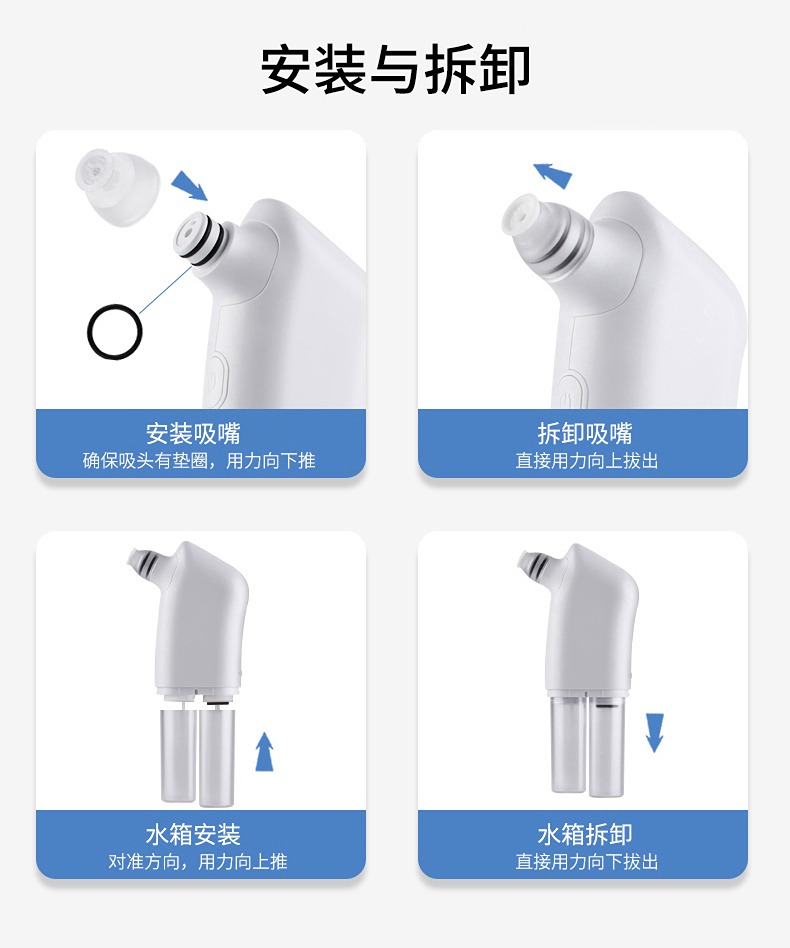 安装与拆卸

安装吸嘴
确保吸头有垫圈，用力向下推

拆卸吸嘴
直接用力向上拔出

水箱安装
对准方向，用力向上推

水箱拆卸
直接用力向下拔出