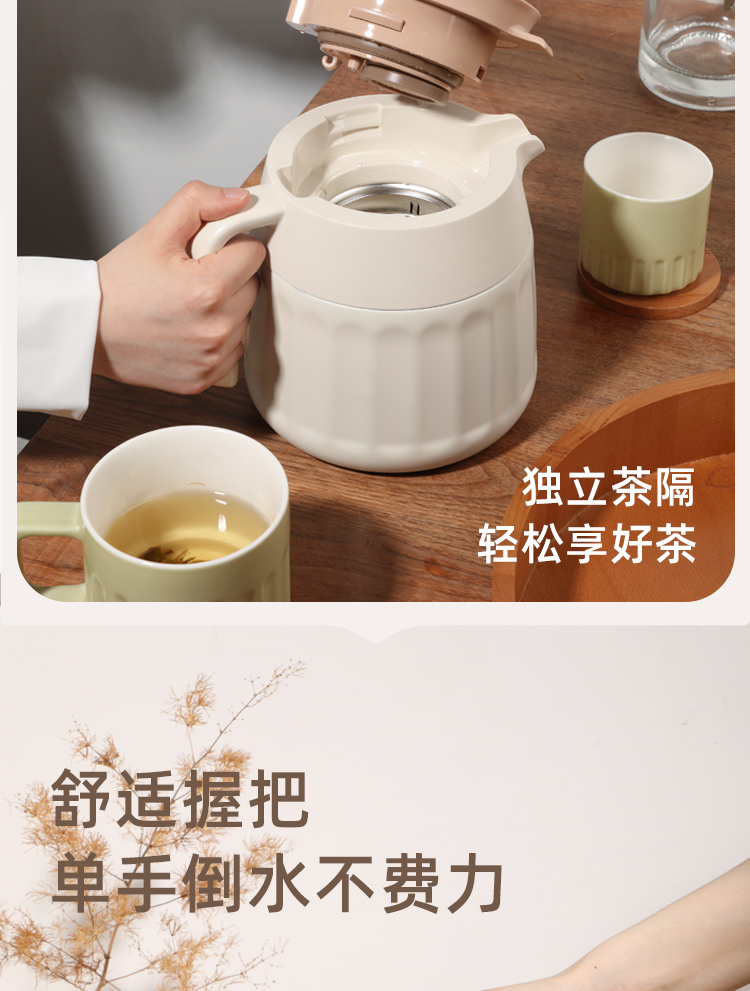 独立茶隔
轻松享好茶

舒适握把
单手倒水不费力