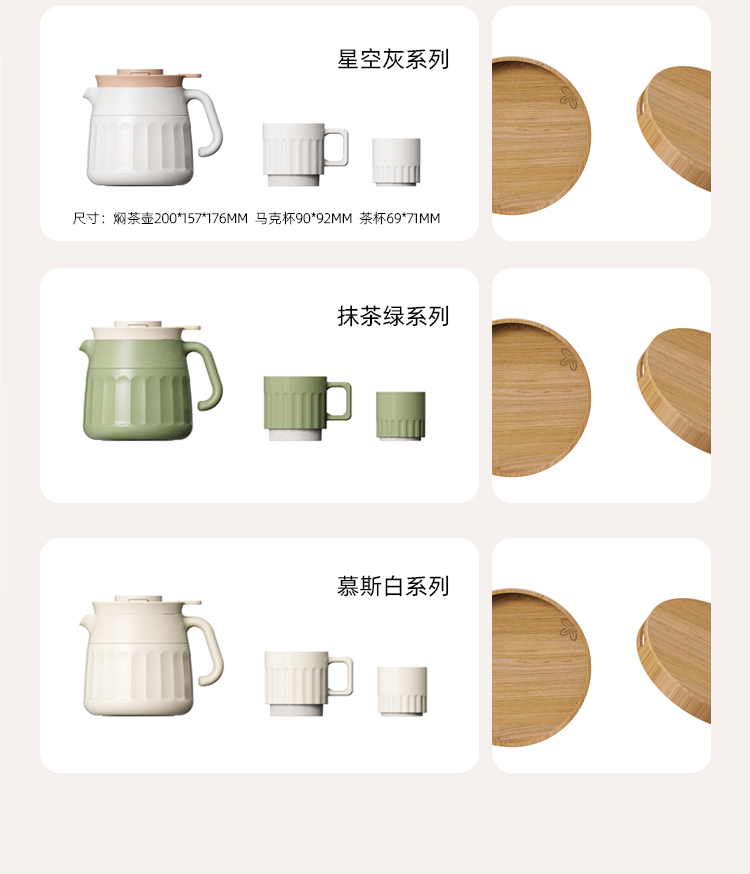 星空灰系列

尺寸：焖茶壶200*157*176MM 马克杯90*92MM 茶杯69*71MM

抹茶绿系列

慕斯白系列