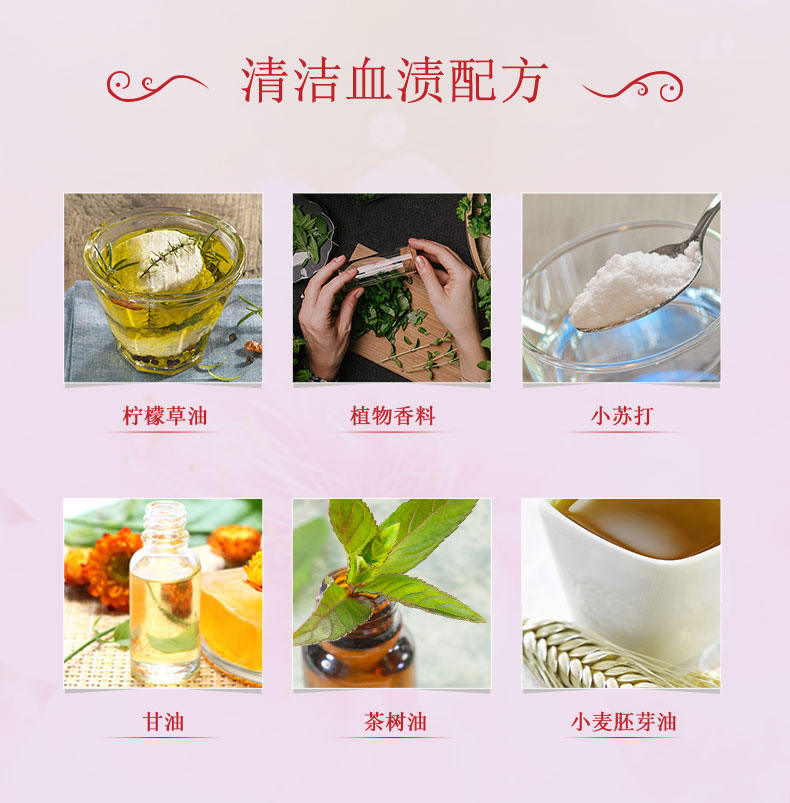 清洁血渍配方

柠檬草油

植物香料

小苏打

甘油

茶树油

小麦胚芽油