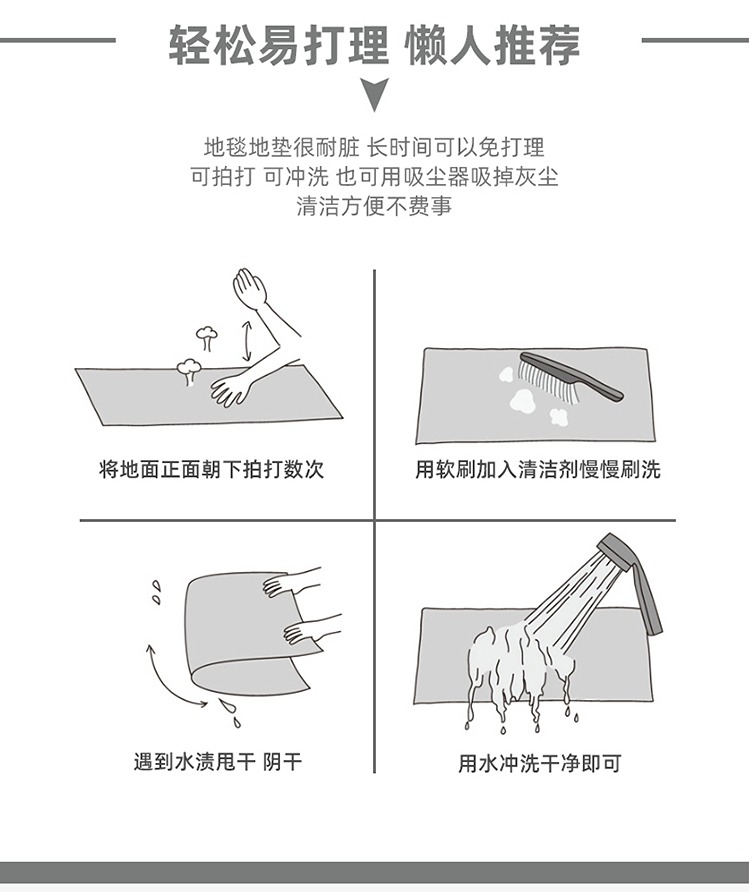 轻松易打理 懒人推荐

地毯地垫很耐脏 长时间可以免打理
可拍打 可冲洗 也可用吸尘器吸掉灰尘
清洁方便不费事

将地面正面朝下拍打数次

用软刷加入清洁剂慢慢刷洗

遇到水渍甩干 阴干

用水冲洗干净即可