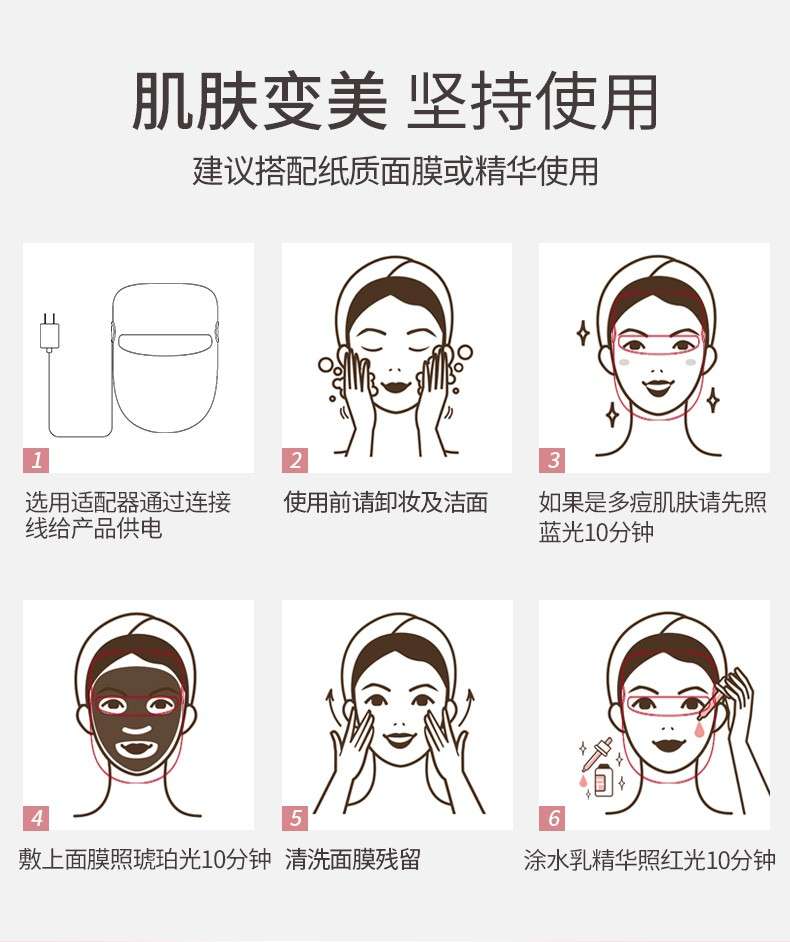 肌肤变美 坚持使用

建议搭配纸质面膜或精华使用

1
选用适配器通过连接线给产品供电

2
使用前请卸妆及洁面

3
如果是多痘肌肤请先照蓝光10分钟

4
敷上面膜照琥珀光10分钟

5
清洗面膜残留

6
涂水乳精华照红光10分钟