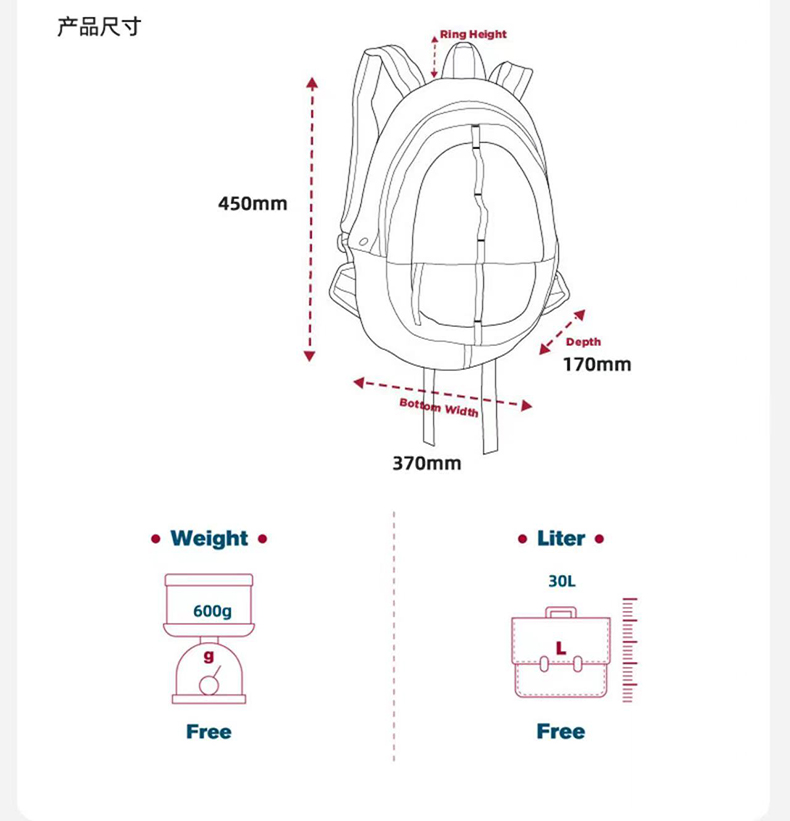 产品尺寸

Ring Height

450mm

Depth
170mm

Bottom Width

370mm

• Weight •

600g

g

Free

• Liter •

30L

L

Free