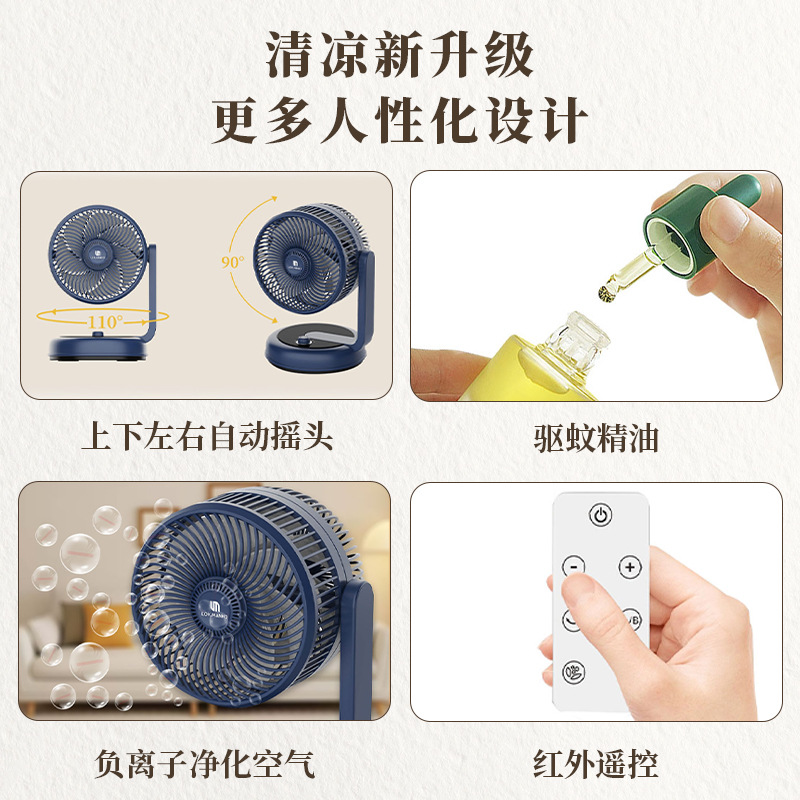 清凉新升级
更多人性化设计

110°

90°

上下左右自动摇头

驱蚊精油

负离子净化空气

红外遥控