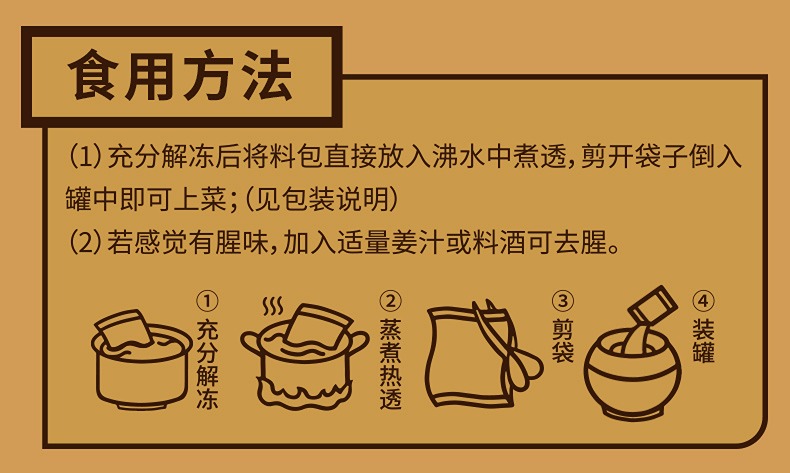 食用方法

(1) 充分解冻后将料包直接放入沸水中煮透，剪开袋子倒入罐中即可上菜；(见包装说明)

(2) 若感觉有腥味，加入适量姜汁或料酒可去腥。

① 充分解冻

② 蒸煮热透

③ 剪袋

④ 装罐