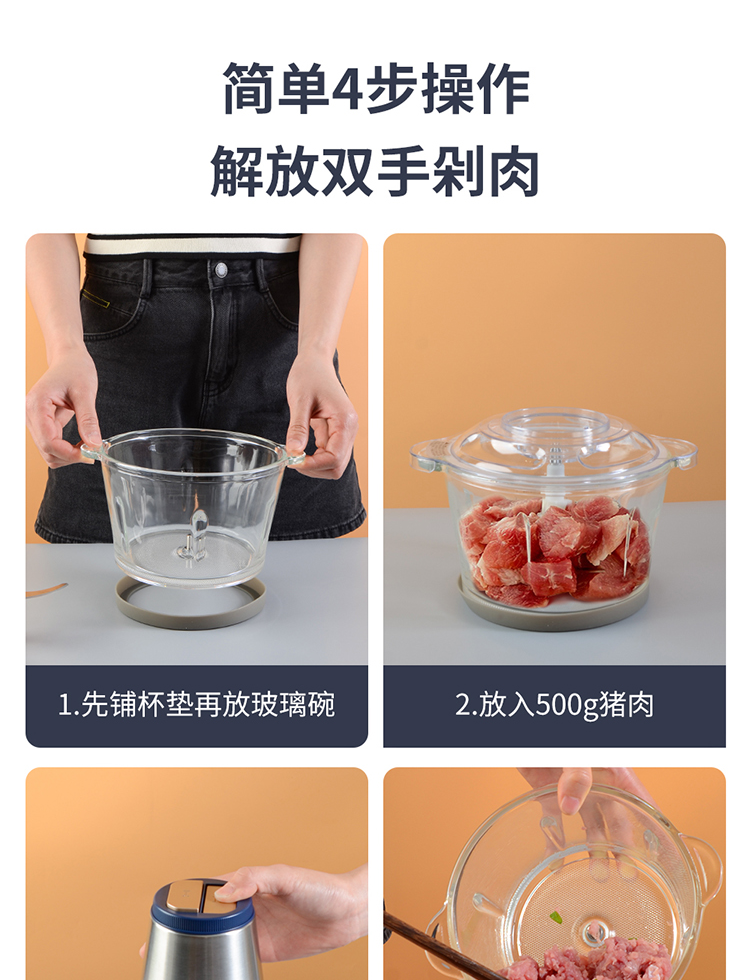 简单4步操作
解放双手剁肉

1.先铺杯垫再放玻璃碗

2.放入500g猪肉