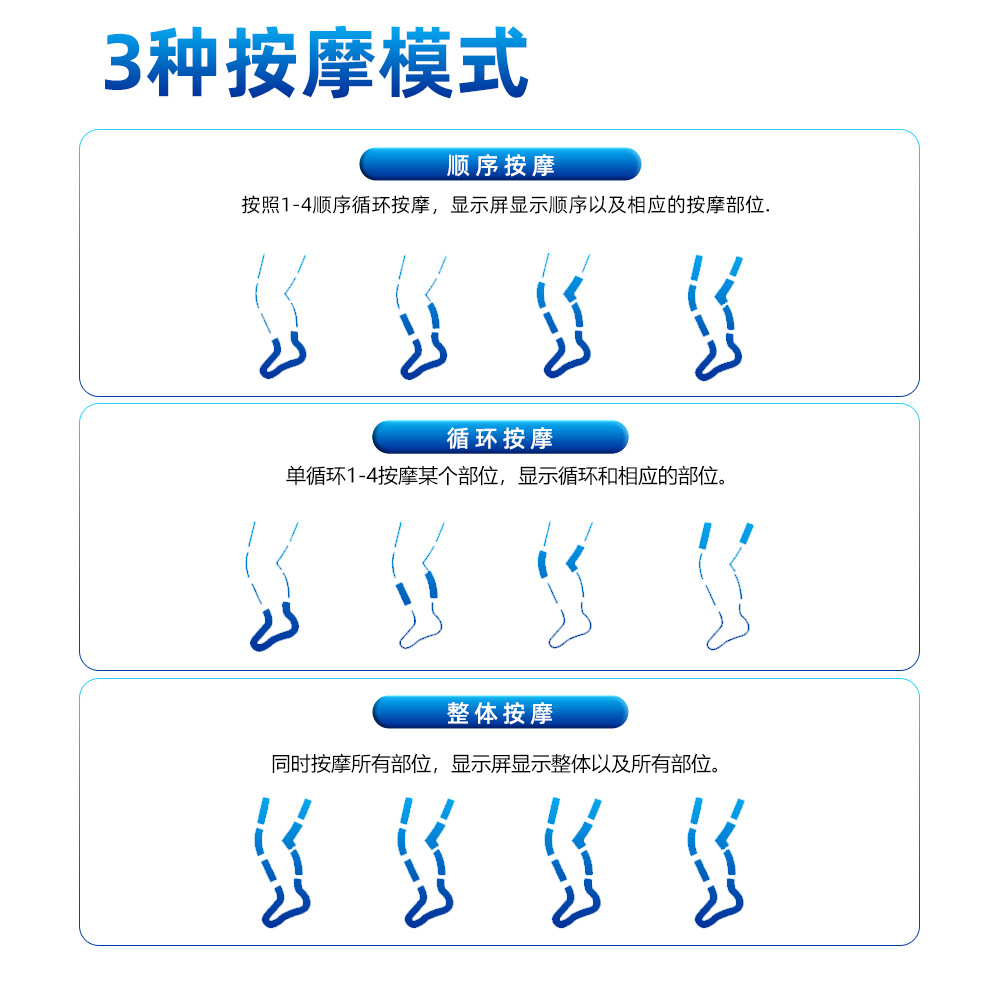 3种按摩模式

顺序按摩

按照1-4顺序循环按摩，显示屏显示顺序以及相应的按摩部位.

循环按摩

单循环1-4按摩某个部位，显示循环和相应的部位。

整体按摩

同时按摩所有部位，显示屏显示整体以及所有部位。