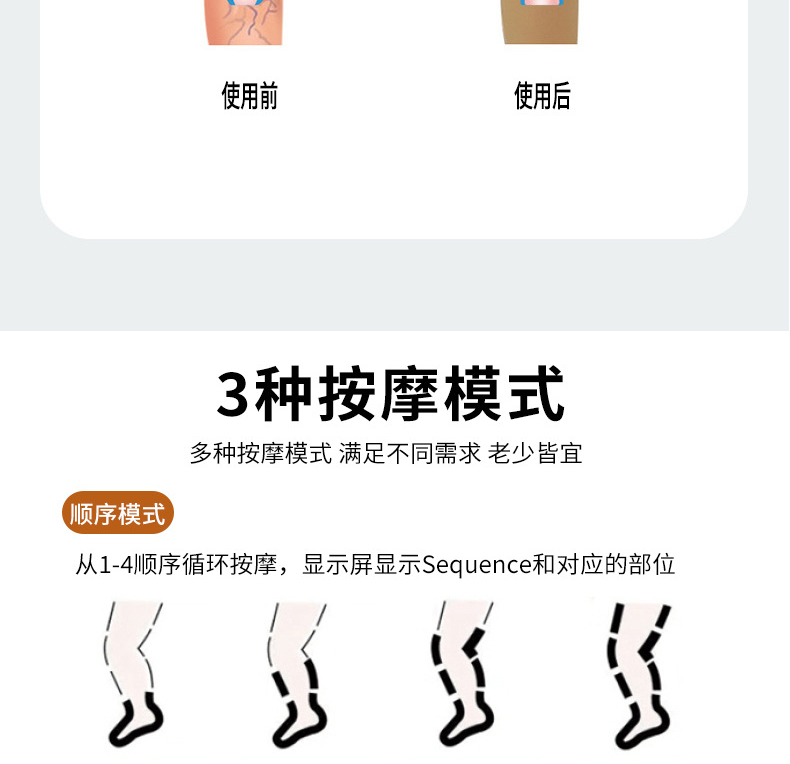 使用前

使用后

3种按摩模式

多种按摩模式 满足不同需求 老少皆宜

顺序模式

从1-4顺序循环按摩，显示屏显示Sequence和对应的部位