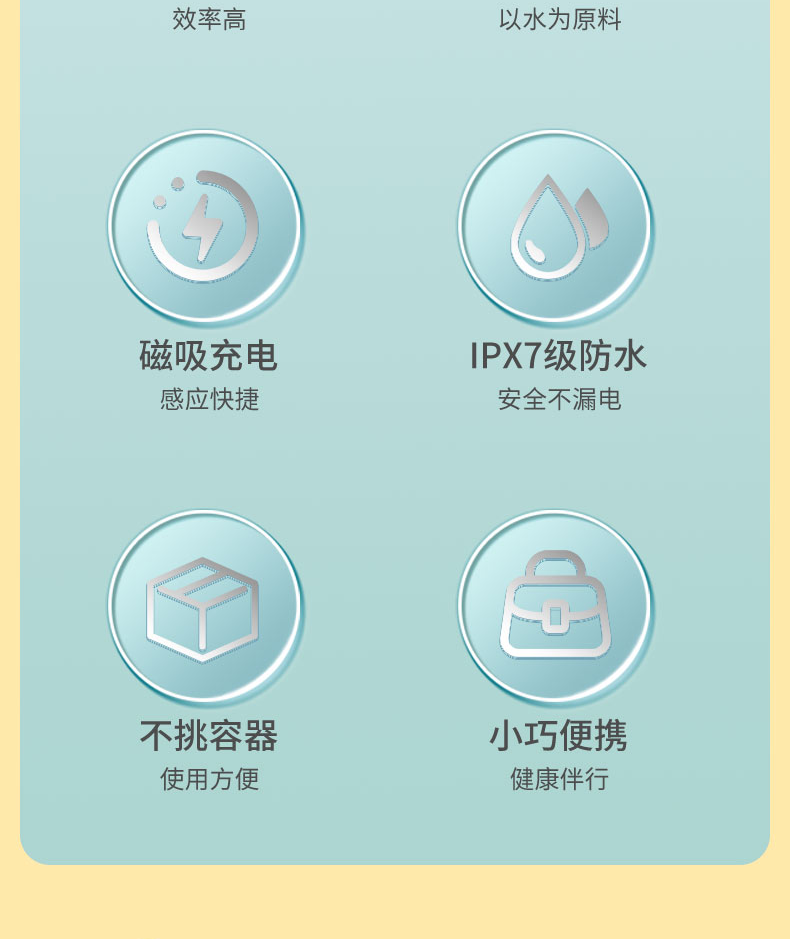 效率高

以水为原料

磁吸充电

感应快捷

IPX7级防水

安全不漏电

不挑容器

使用方便

小巧便携

健康伴行