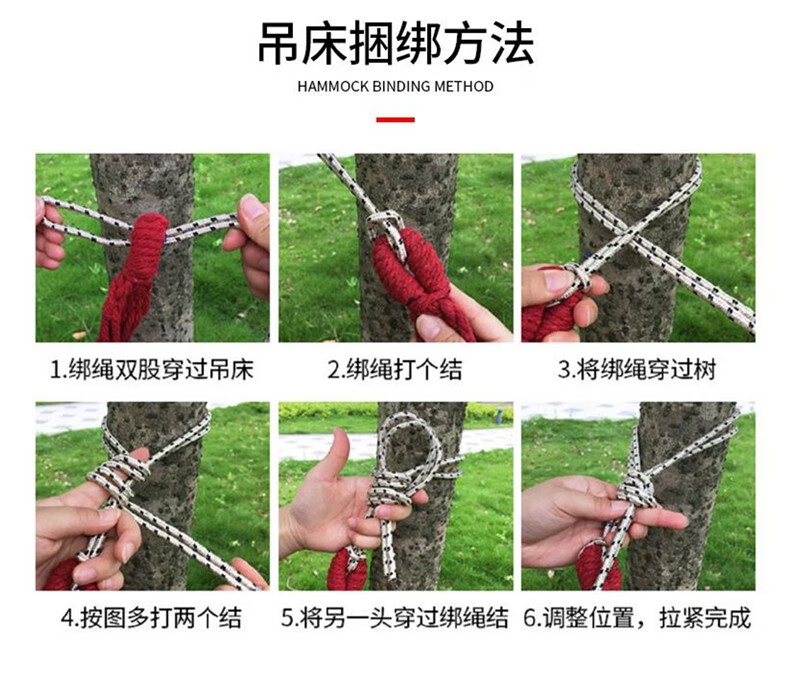 吊床捆绑方法

HAMMOCK BINDING METHOD

1.绑绳双股穿过吊床

2.绑绳打个结

3.将绑绳穿过树

4.按图多打两个结

5.将另一头穿过绑绳结

6.调整位置，拉紧完成