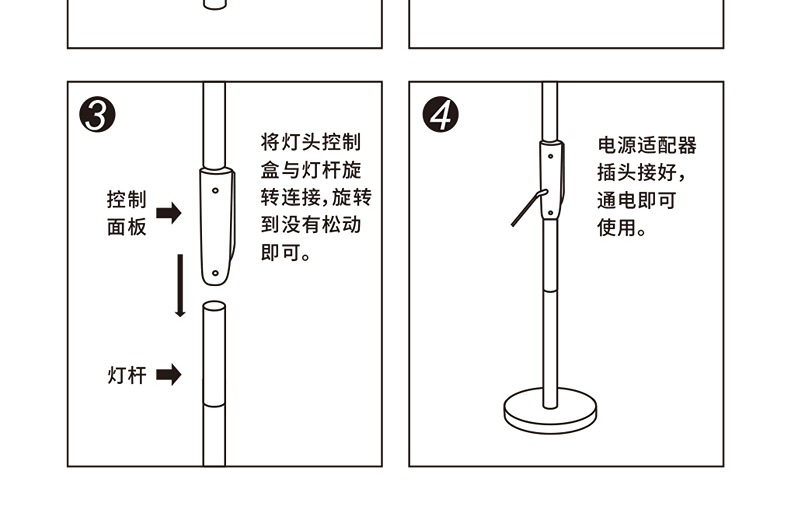 ③

控制面板

灯杆

将灯头控制盒与灯杆旋转连接，旋转到没有松动即可。

④

电源适配器插头接好，通电即可使用。