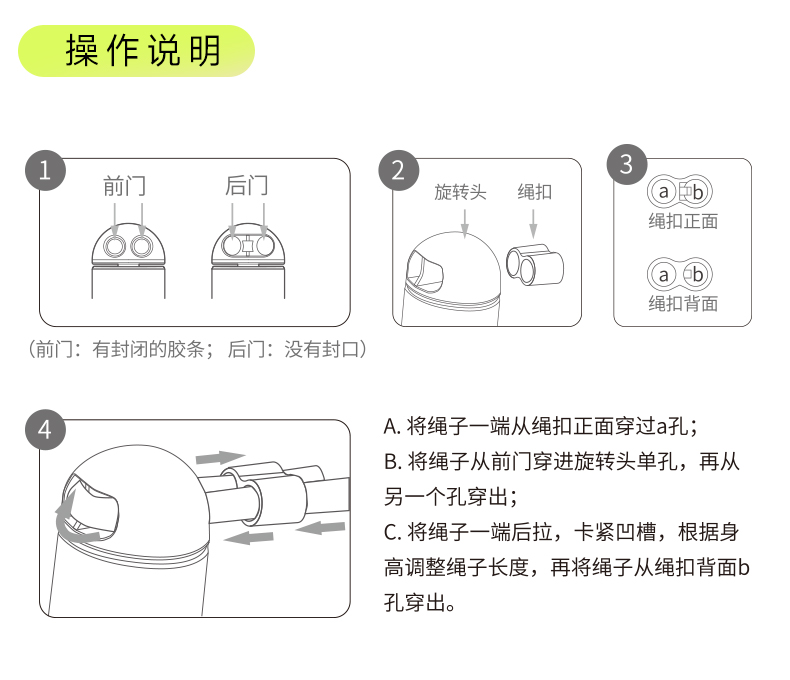 操作说明

1
前门
后门

（前门：有封闭的胶条；后门：没有封口）

2
旋转头
绳扣

3
a b
绳扣正面
a b
绳扣背面

4

A. 将绳子一端从绳扣正面穿过a孔；
B. 将绳子从前门穿进旋转头单孔，再从另一个孔穿出；
C. 将绳子一端后拉，卡紧凹槽，根据身高调整绳子长度，再将绳子从绳扣背面b孔穿出。