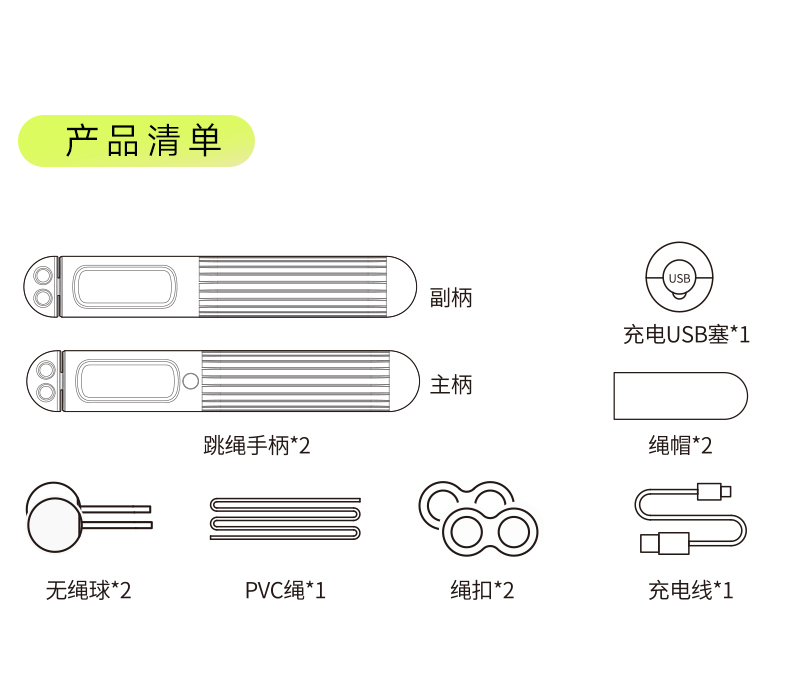 产品清单

副柄

主柄

跳绳手柄*2

USB

充电USB塞*1

绳帽*2

无绳球*2

PVC绳*1

绳扣*2

充电线*1