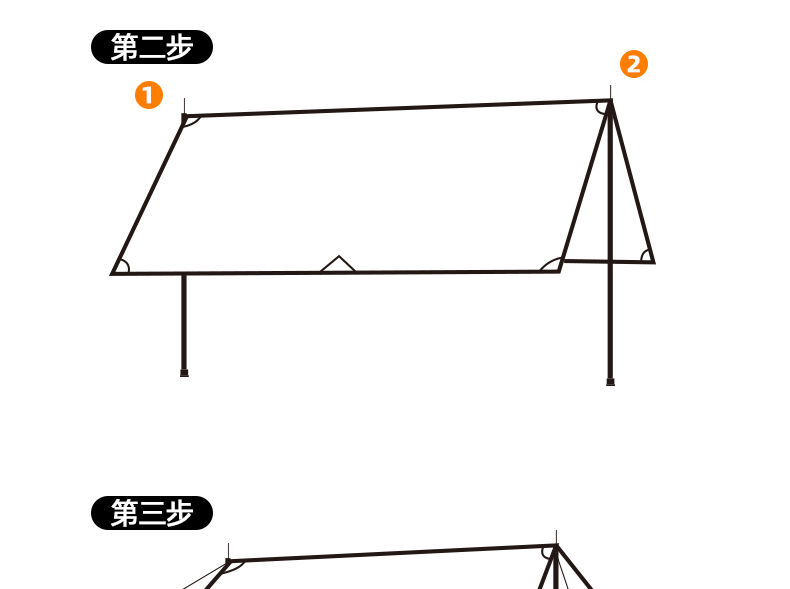 第二步

1

2

第三步