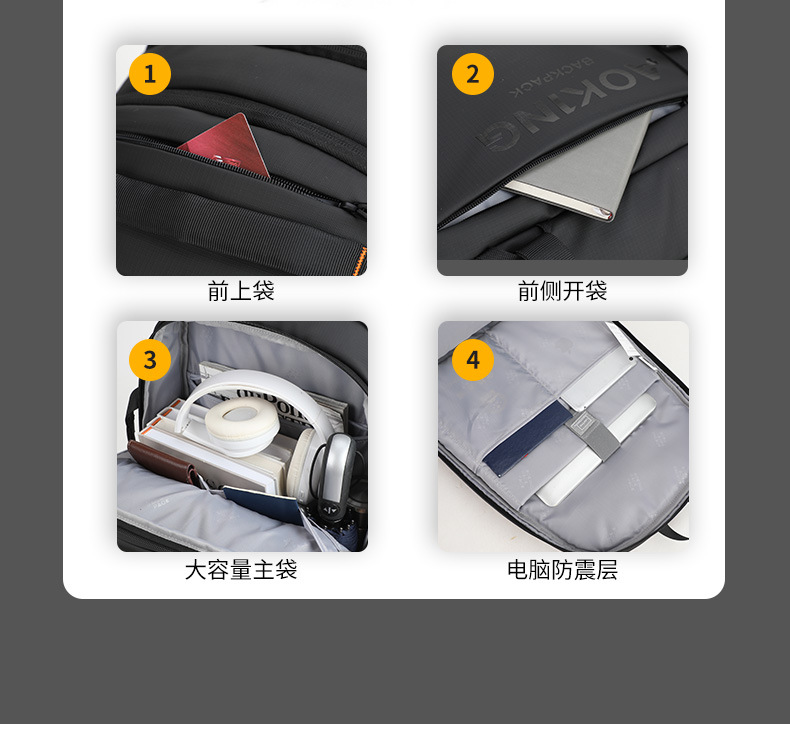 1

前上袋

2

AOKING
BACKPACK

前侧开袋

3

大容量主袋

4

电脑防震层