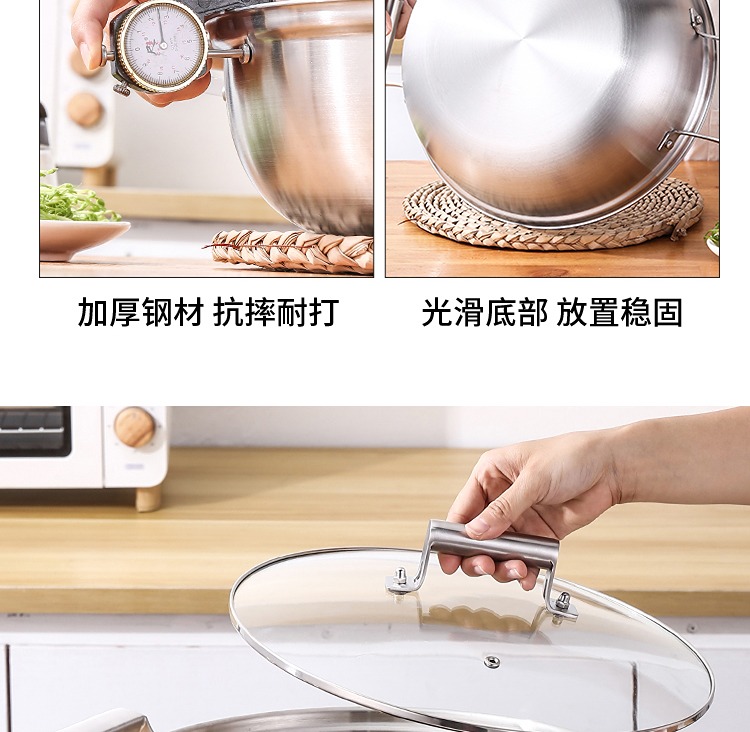 加厚钢材 抗摔耐打

光滑底部 放置稳固