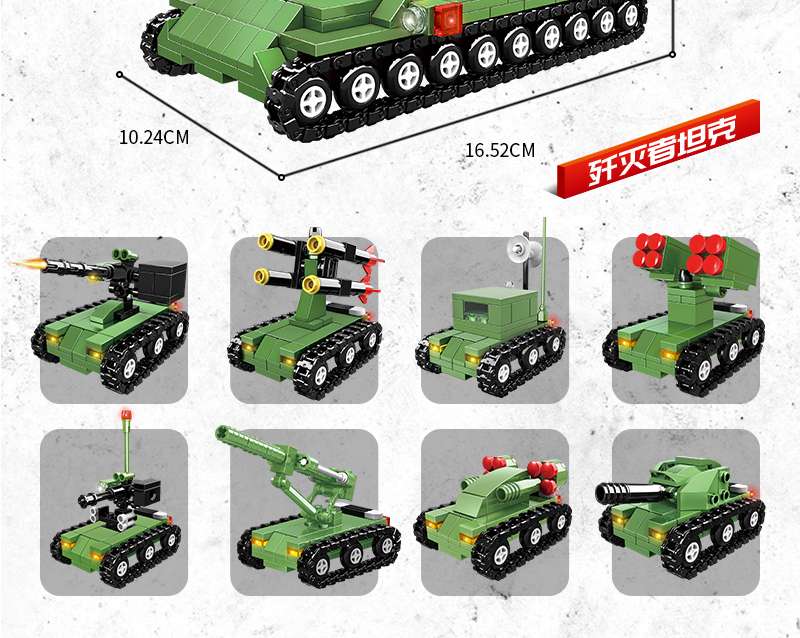 10.24CM

16.52CM

歼灭者坦克