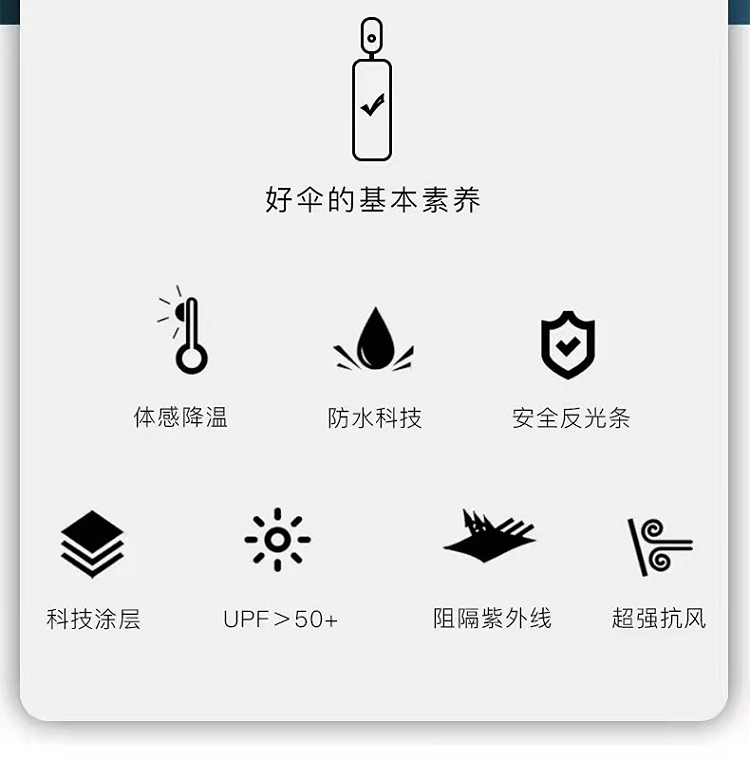 好伞的基本素养

体感降温

防水科技

安全反光条

科技涂层

UPF＞50+

阻隔紫外线

超强抗风