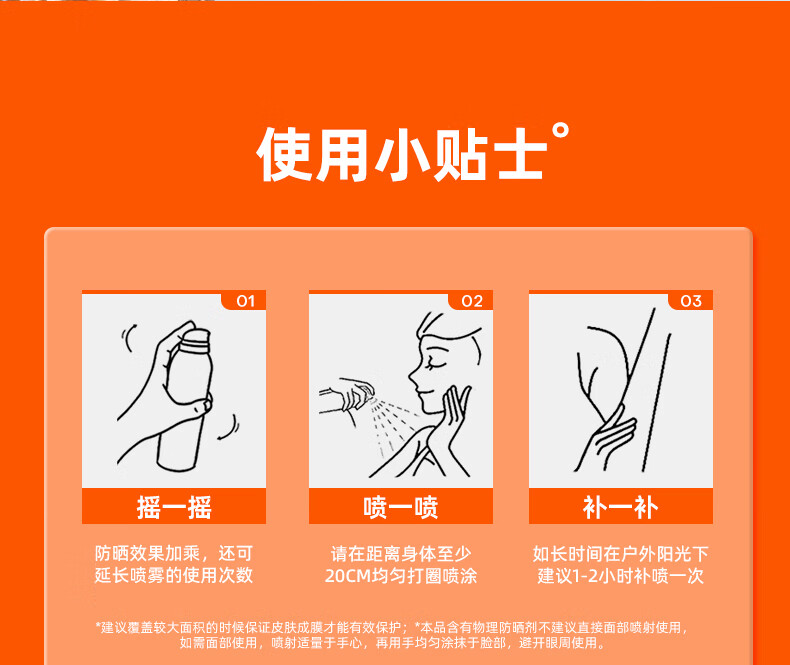 使用小贴士°

01
摇一摇
防晒效果加乘，还可延长喷雾的使用次数

02
喷一喷
请在距离身体至少20CM均匀打圈喷涂

03
补一补
如长时间在户外阳光下建议1-2小时补喷一次

*建议覆盖较大面积的时候保证皮肤成膜才能有效保护；*本品含有物理防晒剂不建议直接面部喷射使用，如需面部使用，喷射适量于手心，再用手均匀涂抹于脸部，避开眼周使用。