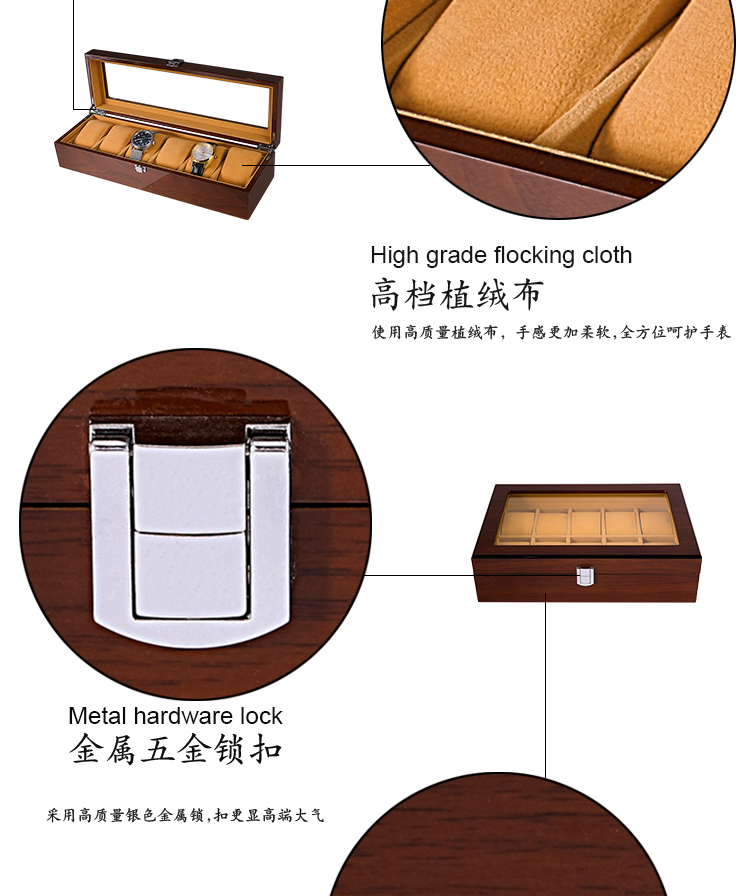 High grade flocking cloth
高档植绒布
使用高质量植绒布，手感更加柔软，全方位呵护手表

Metal hardware lock
金属五金锁扣
采用高质量银色金属锁，扣更显高端大气