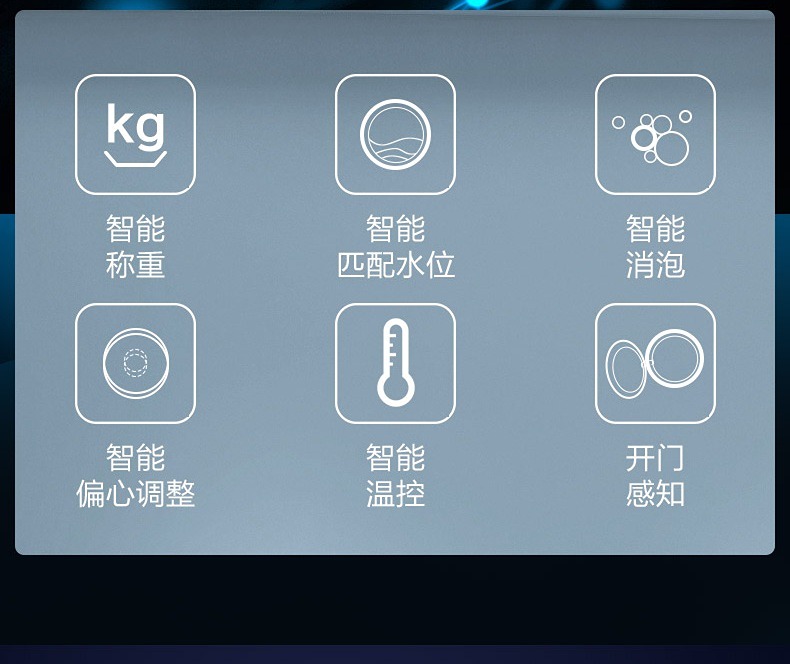 kg

智能
称重

智能
匹配水位

智能
消泡

智能
偏心调整

智能
温控

开门
感知