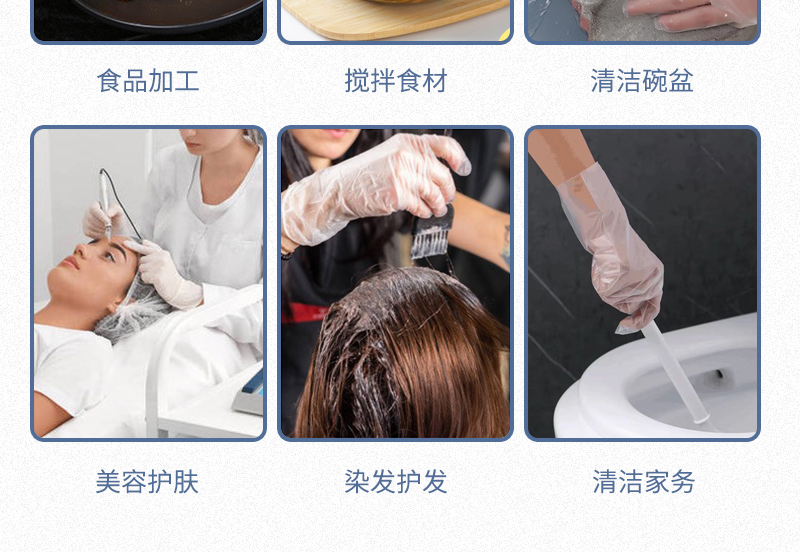 食品加工

搅拌食材

清洁碗盆

美容护肤

染发护发

清洁家务