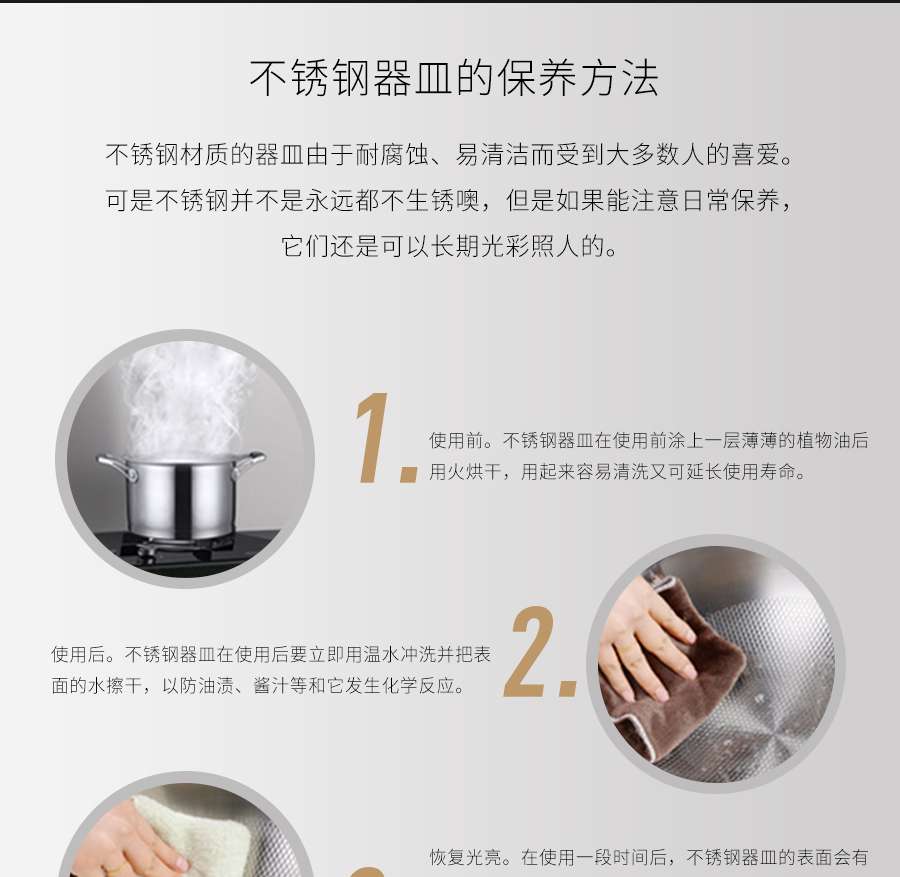 不锈钢器皿的保养方法

不锈钢材质的器皿由于耐腐蚀、易清洁而受到大多数人的喜爱。可是不锈钢并不是永远都不生锈噢，但是如果能注意日常保养，它们还是可以长期光彩照人的。

1.

使用前。不锈钢器皿在使用前涂上一层薄薄的植物油后用火烘干，用起来容易清洗又可延长使用寿命。

2.

使用后。不锈钢器皿在使用后要立即用温水冲洗并把表面的水擦干，以防油渍、酱汁等和它发生化学反应。

恢复光亮。在使用一段时间后，不锈钢器皿的表面会有