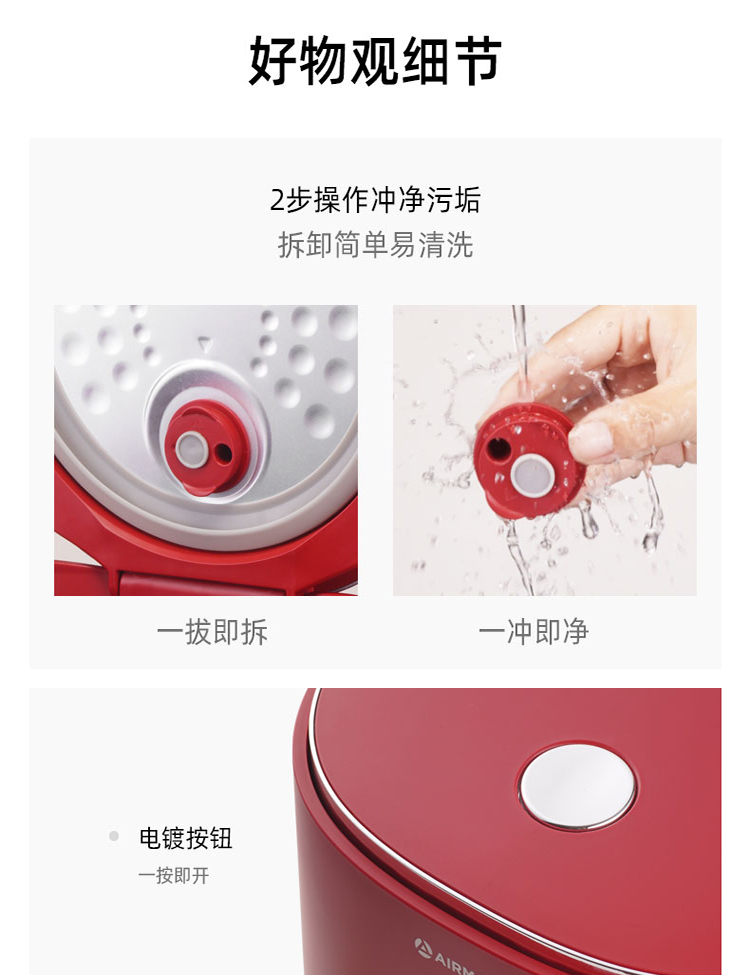 好物观细节

2步操作冲净污垢
拆卸简单易清洗

一拔即拆

一冲即净

电镀按钮
一按即开

AIRM