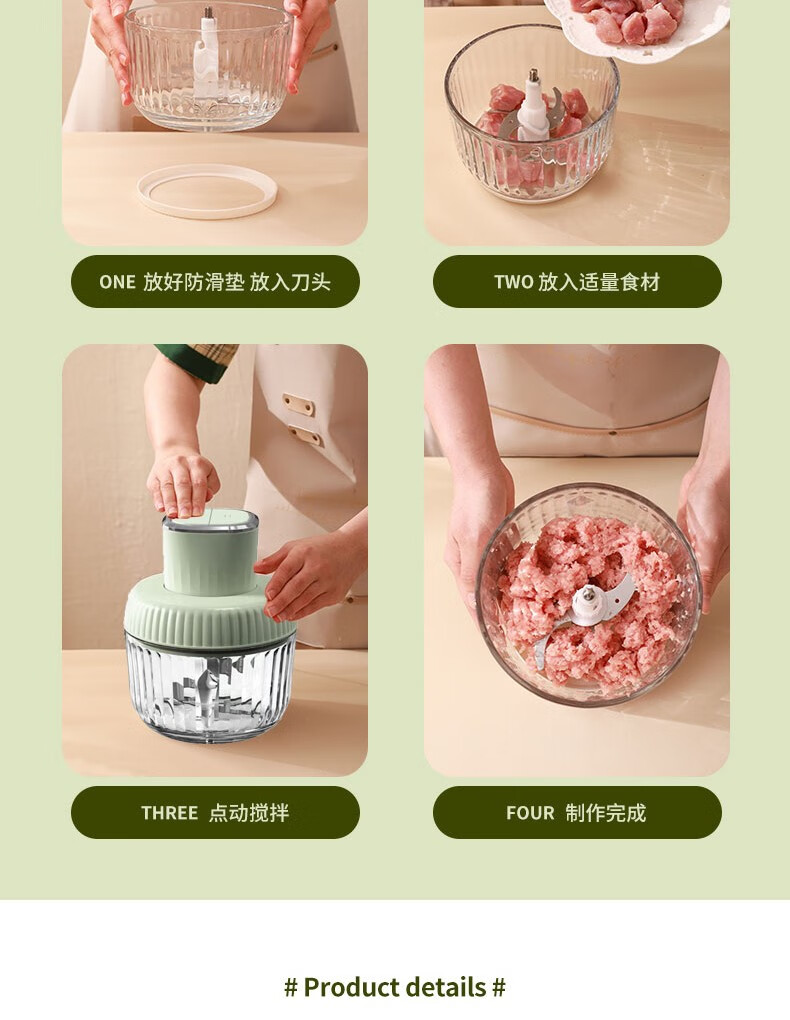 ONE 放好防滑垫 放入刀头

TWO 放入适量食材

THREE 点动搅拌

FOUR 制作完成

# Product details #