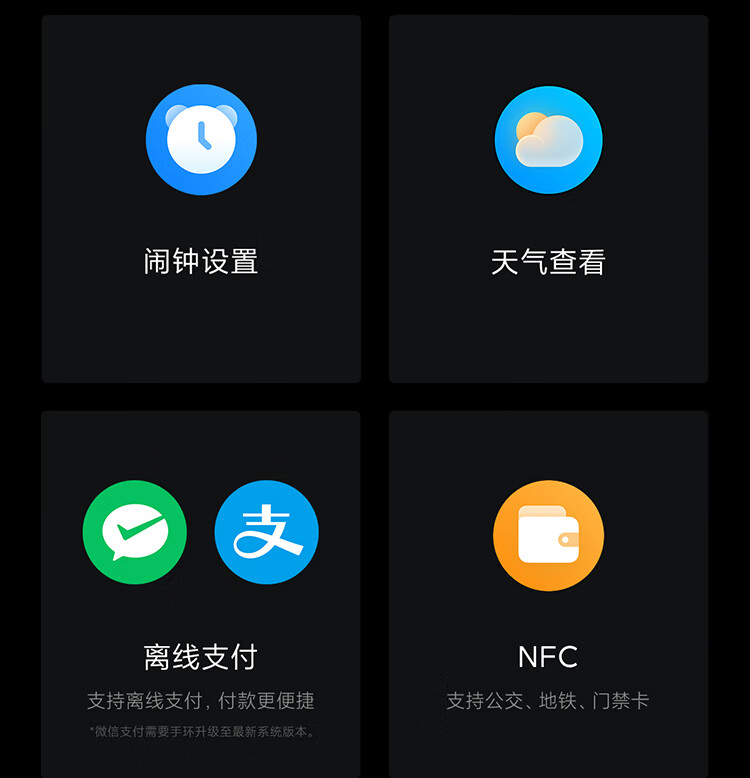 闹钟设置

天气查看

支

离线支付

支持离线支付，付款更便捷

*微信支付需要手环升级至最新系统版本。

NFC

支持公交、地铁、门禁卡