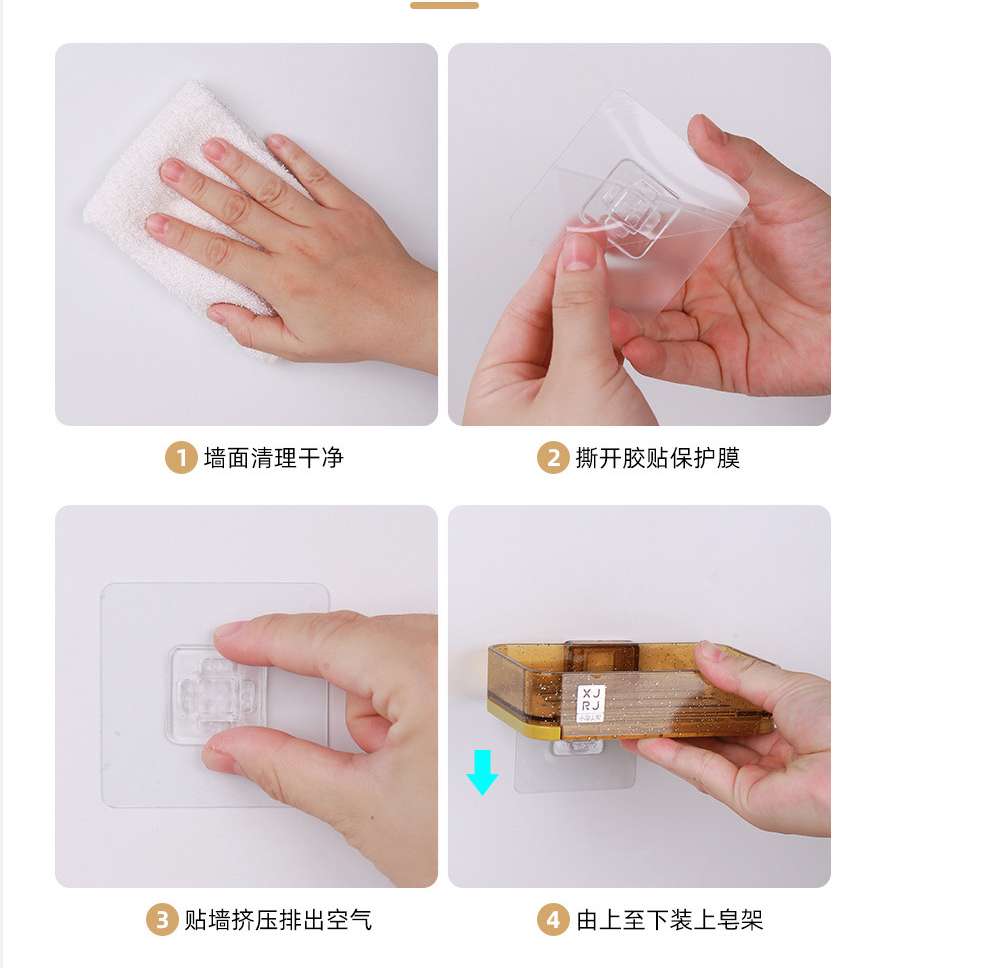 1 墙面清理干净

2 撕开胶贴保护膜

XJ
RJ

3 贴墙挤压排出空气

4 由上至下装上皂架