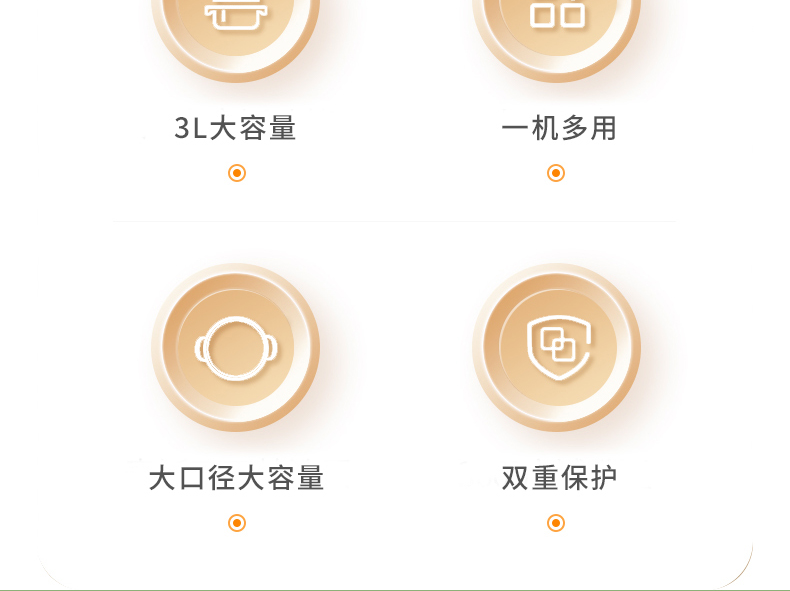 3L大容量

一机多用

大口径大容量

双重保护