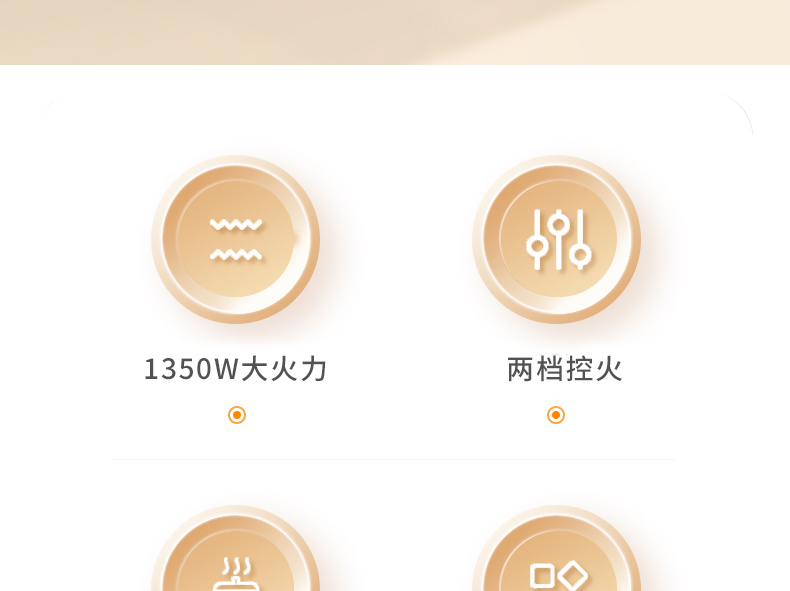 1350W大火力

两档控火