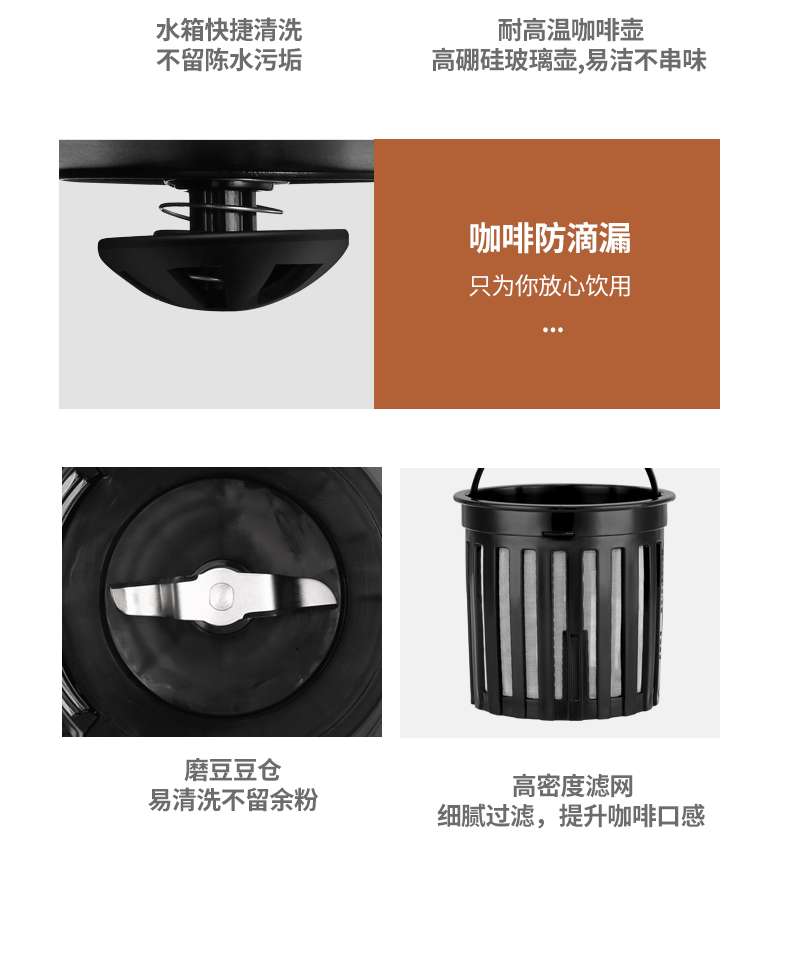 水箱快捷清洗
不留陈水污垢

耐高温咖啡壶
高硼硅玻璃壶,易洁不串味

咖啡防滴漏
只为你放心饮用
...

磨豆豆仓
易清洗不留余粉

高密度滤网
细腻过滤，提升咖啡口感