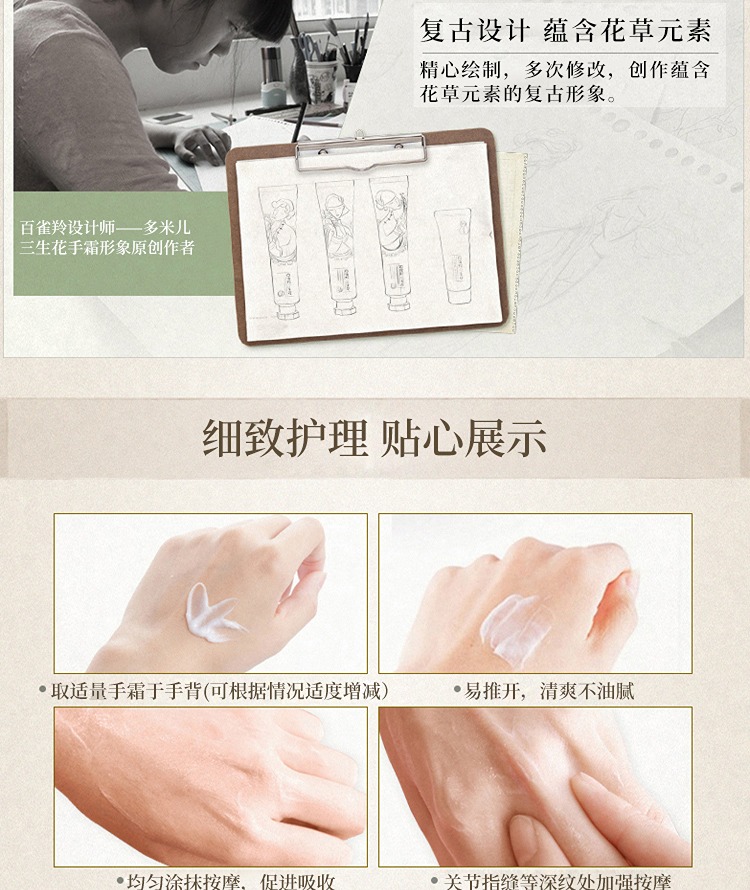 复古设计 蕴含花草元素

精心绘制，多次修改，创作蕴含花草元素的复古形象。

百雀羚设计师——多米儿
三生花手霜形象原创作者

细致护理 贴心展示

• 取适量手霜于手背(可根据情况适度增减)

• 易推开，清爽不油腻

• 均匀涂抹按摩，促进吸收

• 关节指缝等深纹处加强按摩