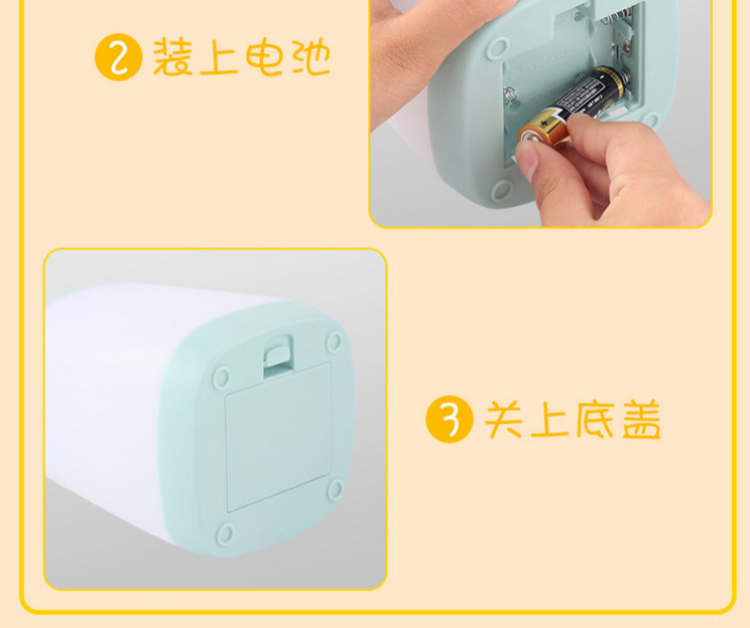 2 装上电池

3 关上底盖