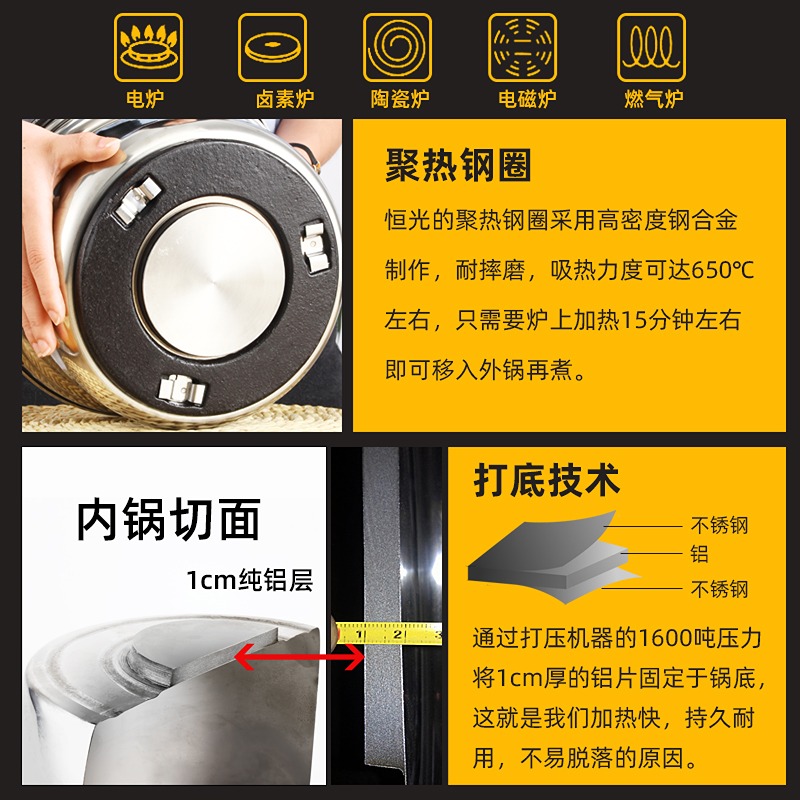 电炉 卤素炉 陶瓷炉 电磁炉 燃气炉

聚热钢圈

恒光的聚热钢圈采用高密度钢合金制作，耐摔磨，吸热力度可达650℃左右，只需要炉上加热15分钟左右即可移入外锅再煮。

内锅切面

1cm纯铝层

1 2

打底技术

不锈钢
铝
不锈钢

通过打压机器的1600吨压力将1cm厚的铝片固定于锅底，这就是我们加热快，持久耐用，不易脱落的原因。