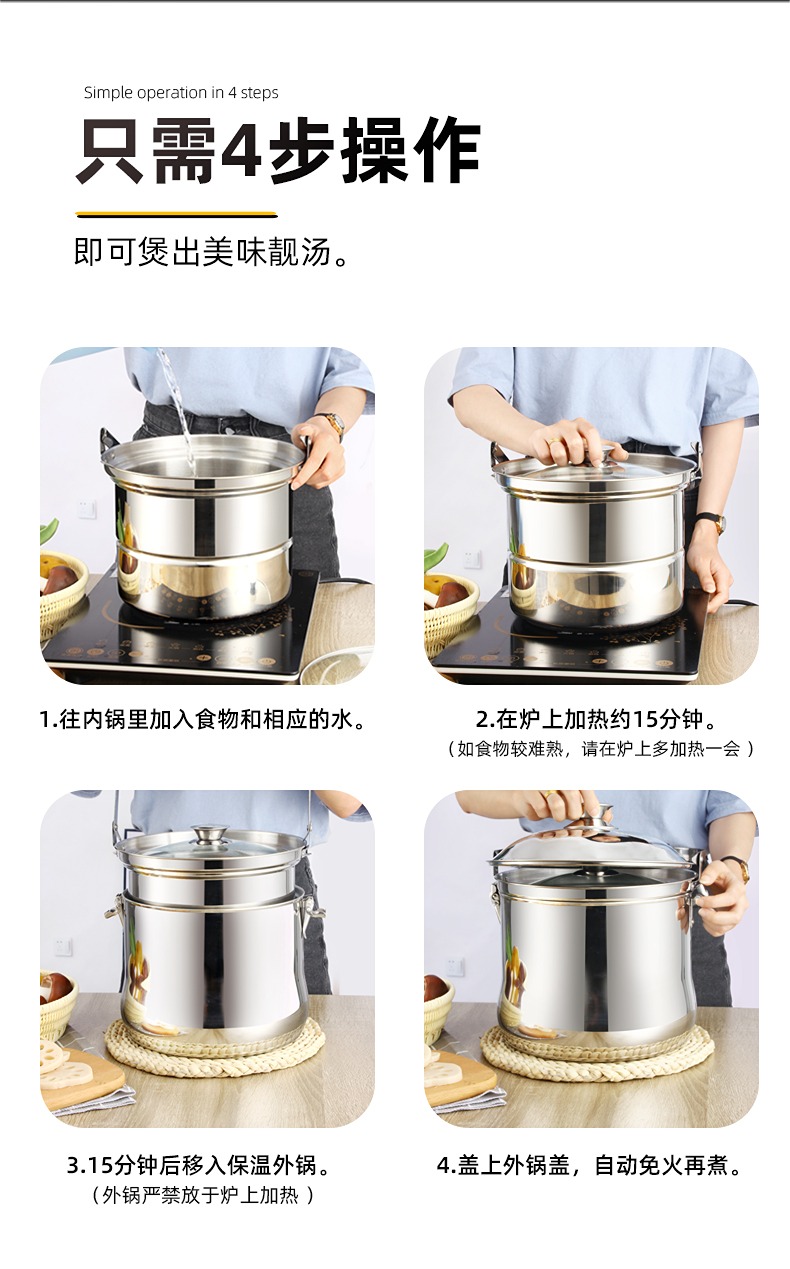 Simple operation in 4 steps

只需4步操作

即可煲出美味靓汤。

1.往内锅里加入食物和相应的水。

2.在炉上加热约15分钟。
（如食物较难熟，请在炉上多加热一会）

3.15分钟后移入保温外锅。
（外锅严禁放于炉上加热）

4.盖上外锅盖，自动免火再煮。