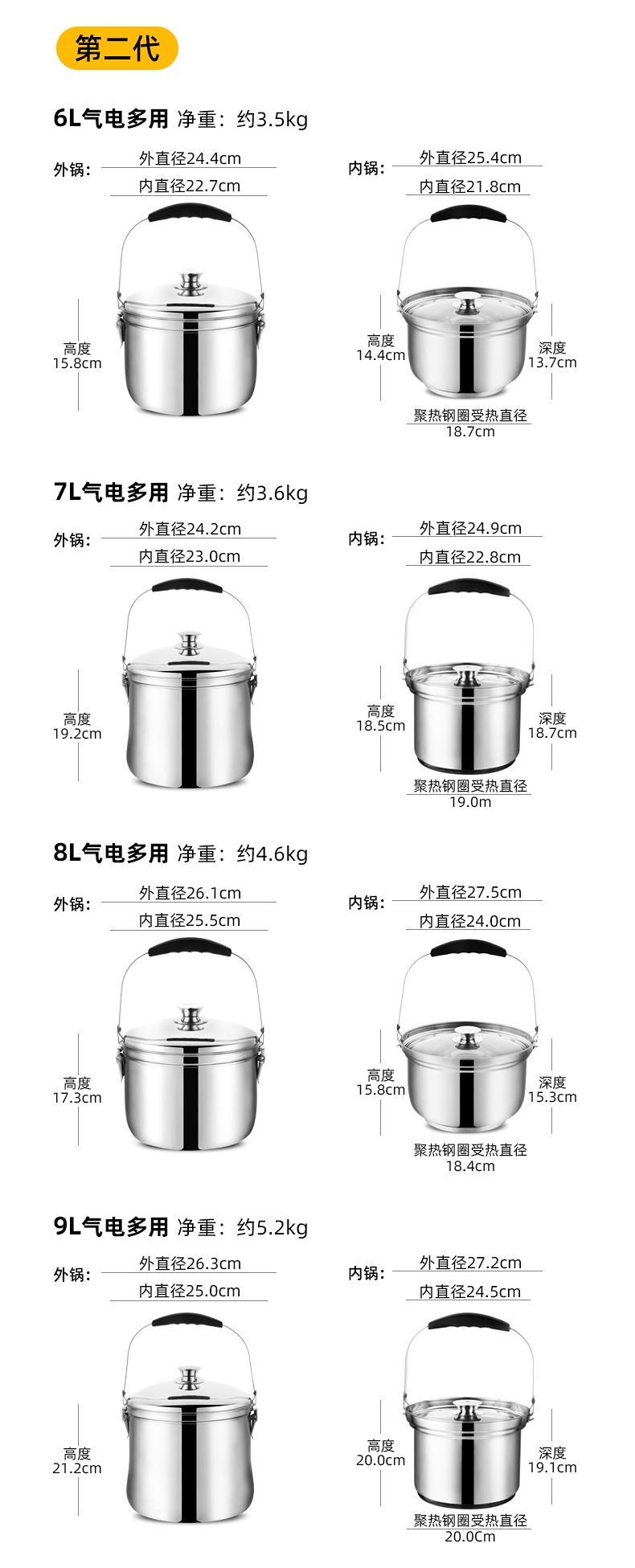 第二代

6L气电多用 净重：约3.5kg

外锅： 外直径24.4cm 内直径22.7cm

高度 15.8cm

内锅： 外直径25.4cm 内直径21.8cm

高度 14.4cm

深度 13.7cm

聚热钢圈受热直径 18.7cm

7L气电多用 净重：约3.6kg

外锅： 外直径24.2cm 内直径23.0cm

高度 19.2cm

内锅： 外直径24.9cm 内直径22.8cm

高度 18.5cm

深度 18.7cm

聚热钢圈受热直径 19.0m

8L气电多用 净重：约4.6kg

外锅： 外直径26.1cm 内直径25.5cm

高度 17.3cm

内锅： 外直径27.5cm 内直径24.0cm

高度 15.8cm

深度 15.3cm

聚热钢圈受热直径 18.4cm

9L气电多用 净重：约5.2kg

外锅： 外直径26.3cm 内直径25.0cm

高度 21.2cm

内锅： 外直径27.2cm 内直径24.5cm

高度 20.0cm

深度 19.1cm

聚热钢圈受热直径 20.0Cm