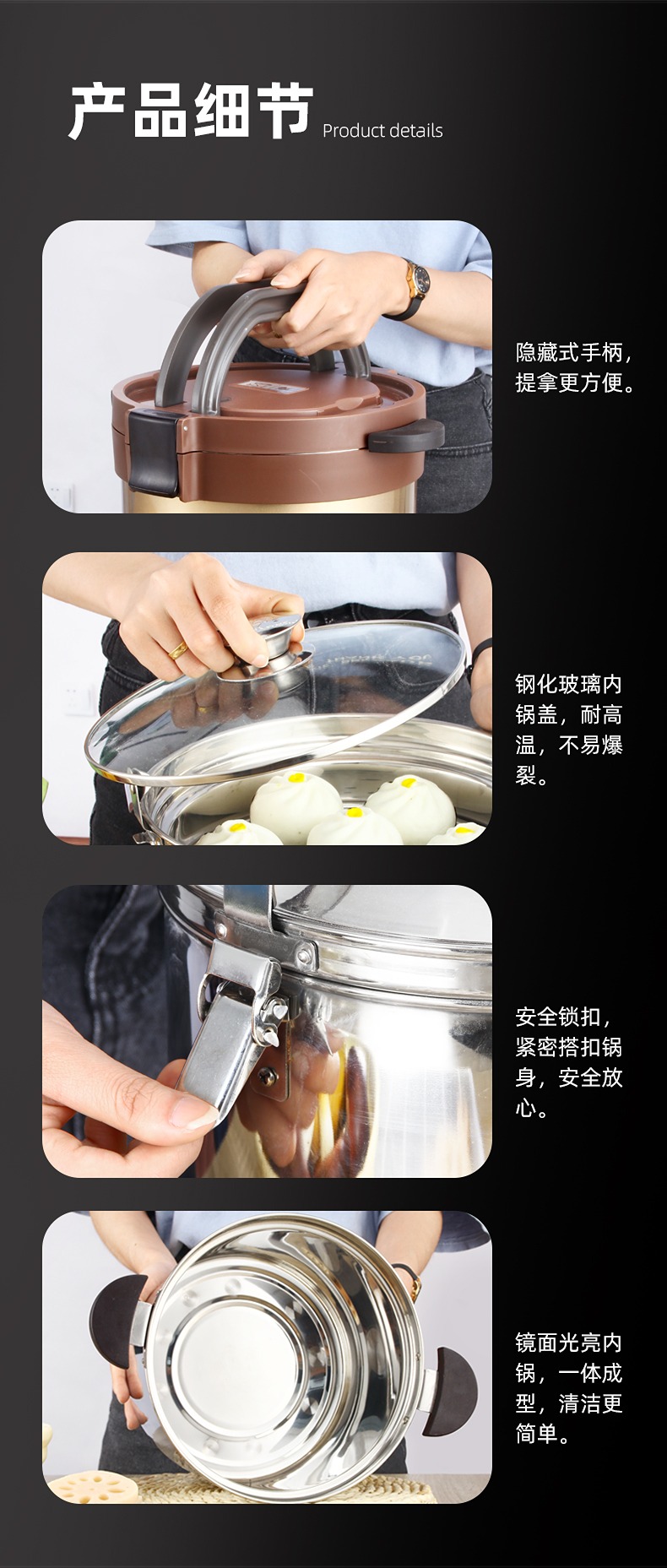 产品细节 Product details

隐藏式手柄，提拿更方便。

钢化玻璃内锅盖，耐高温，不易爆裂。

安全锁扣，紧密搭扣锅身，安全放心。

镜面光亮内锅，一体成型，清洁更简单。